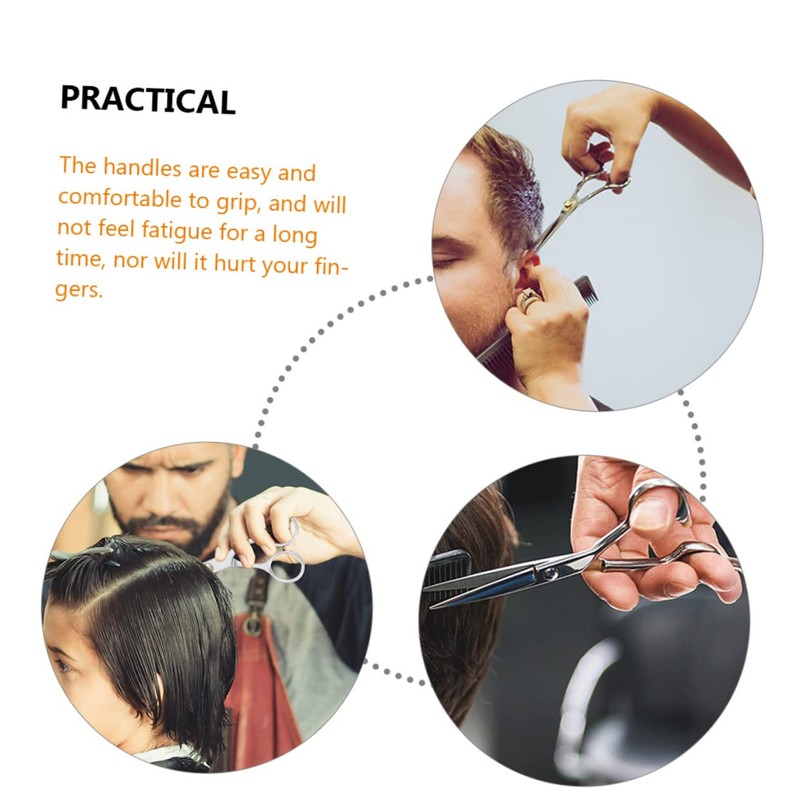 PRACTICAL

The handles are easy and comfortable to grip, and will not feel fatigue for a long time, nor will it hurt your fingers.