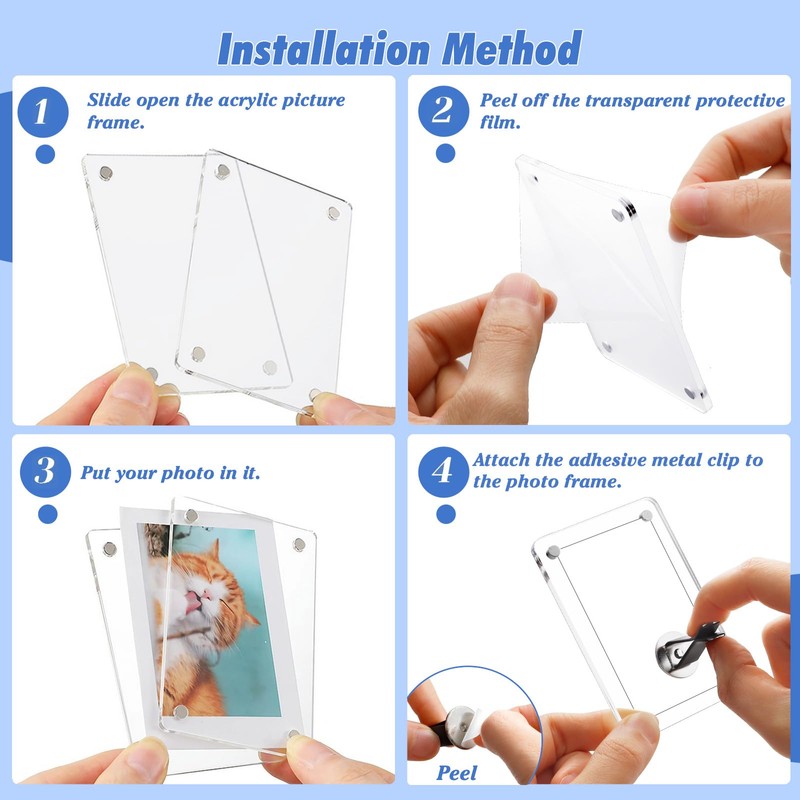 Installation Method

1 Slide open the acrylic picture frame.

2 Peel off the transparent protective film.

3 Put your photo in it.

4 Attach the adhesive metal clip to the photo frame.

Peel