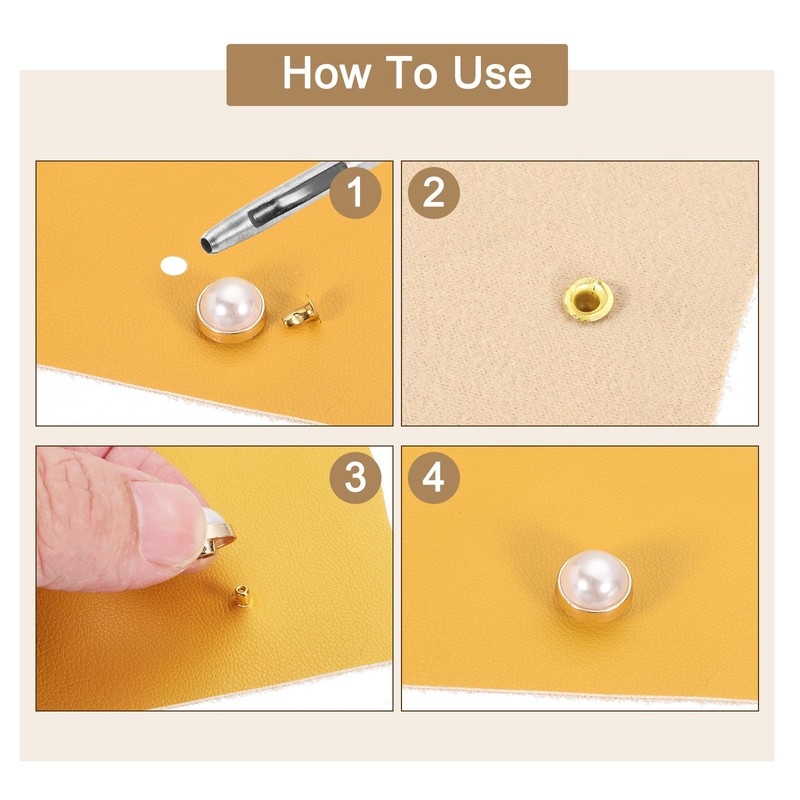 How To Use

1

2

3

4