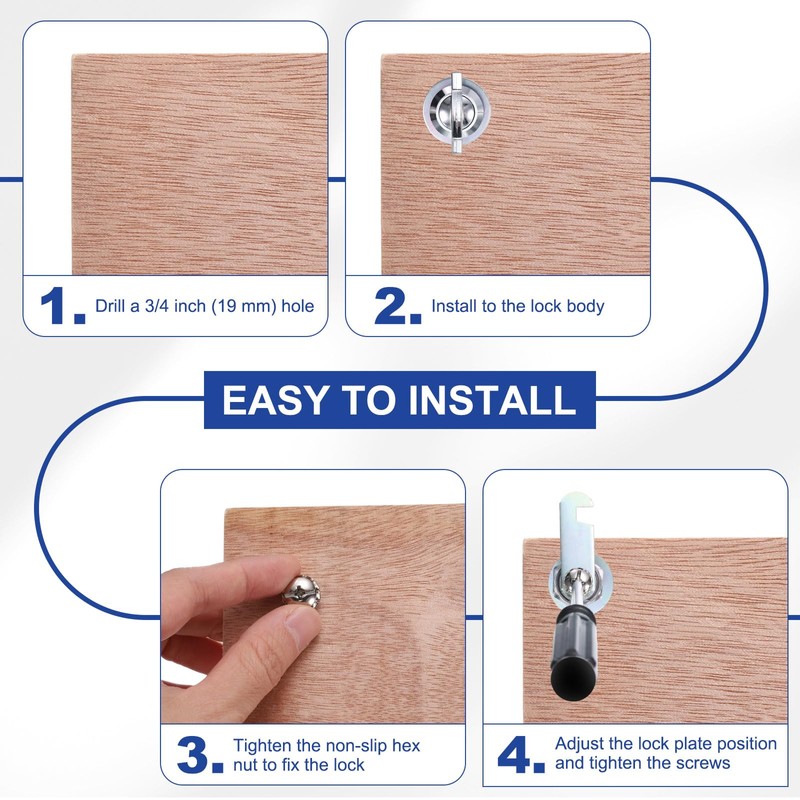 1. Drill a 3/4 inch (19 mm) hole

2. Install to the lock body

EASY TO INSTALL

3. Tighten the non-slip hex nut to fix the lock

4. Adjust the lock plate position and tighten the screws