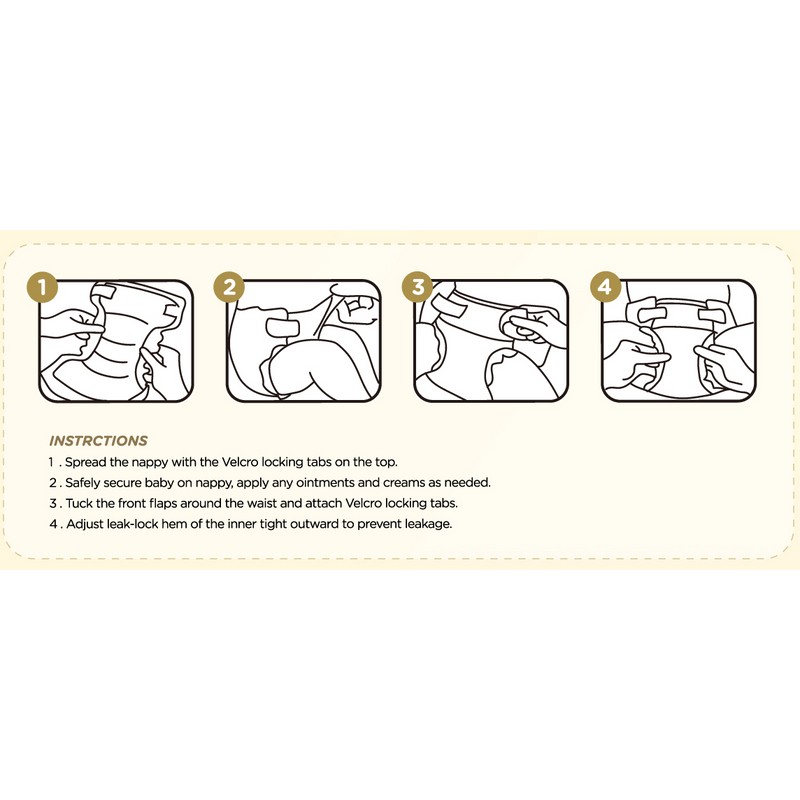 1

2

3

4

INSTRCTIONS

1 . Spread the nappy with the Velcro locking tabs on the top.

2 . Safely secure baby on nappy, apply any ointments and creams as needed.

3 . Tuck the front flaps around the waist and attach Velcro locking tabs.

4 . Adjust leak-lock hem of the inner tight outward to prevent leakage.