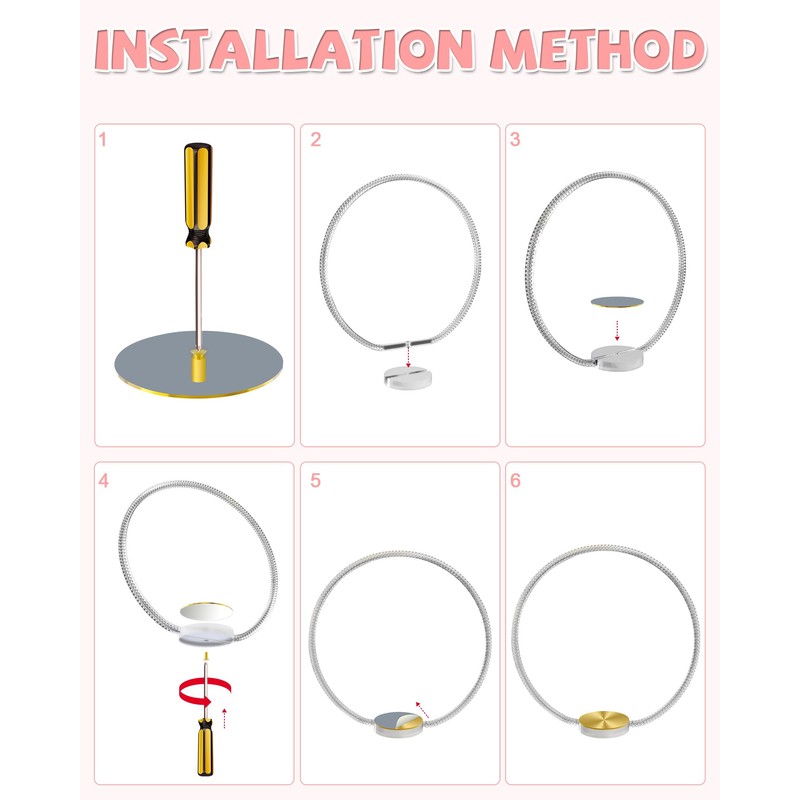 INSTALLATION METHOD

1

2

3

4

5

6