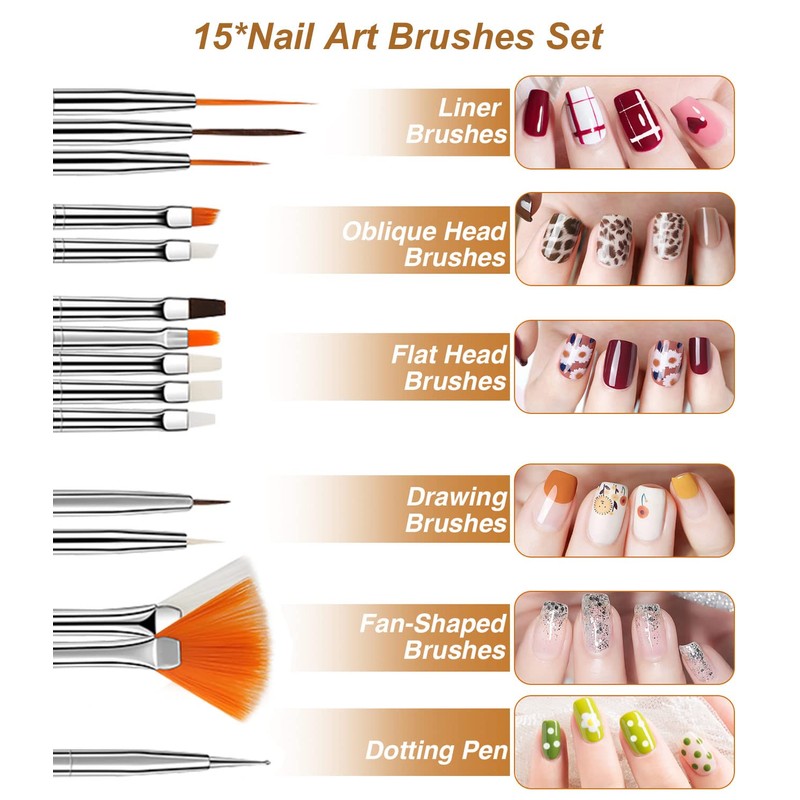 15*Nail Art Brushes Set

Liner Brushes

Oblique Head Brushes

Flat Head Brushes

Drawing Brushes

Fan-Shaped Brushes

Dotting Pen