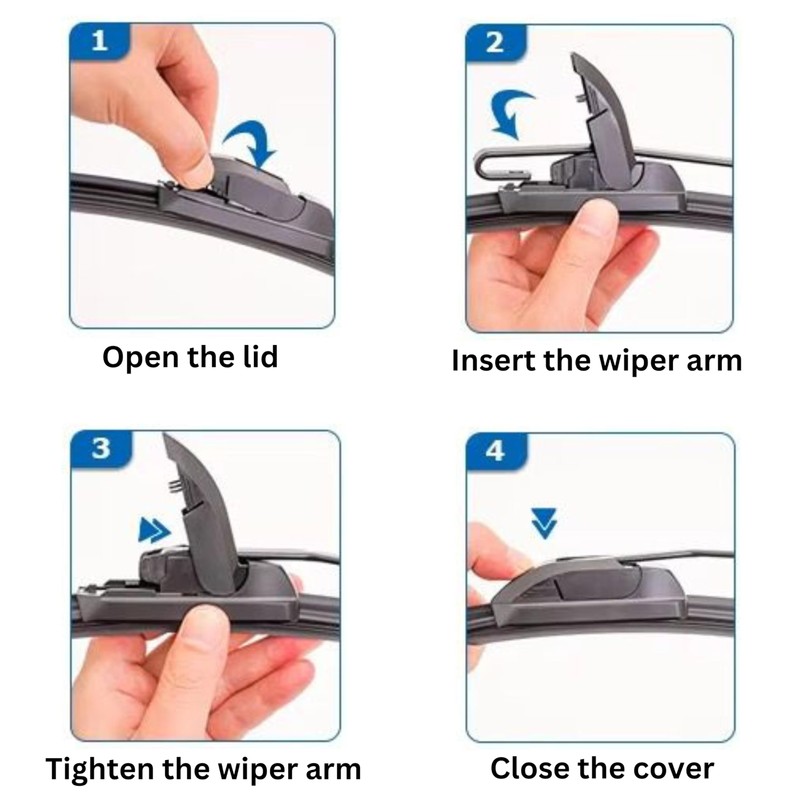 1

Open the lid

2

Insert the wiper arm

3

Tighten the wiper arm

4

Close the cover