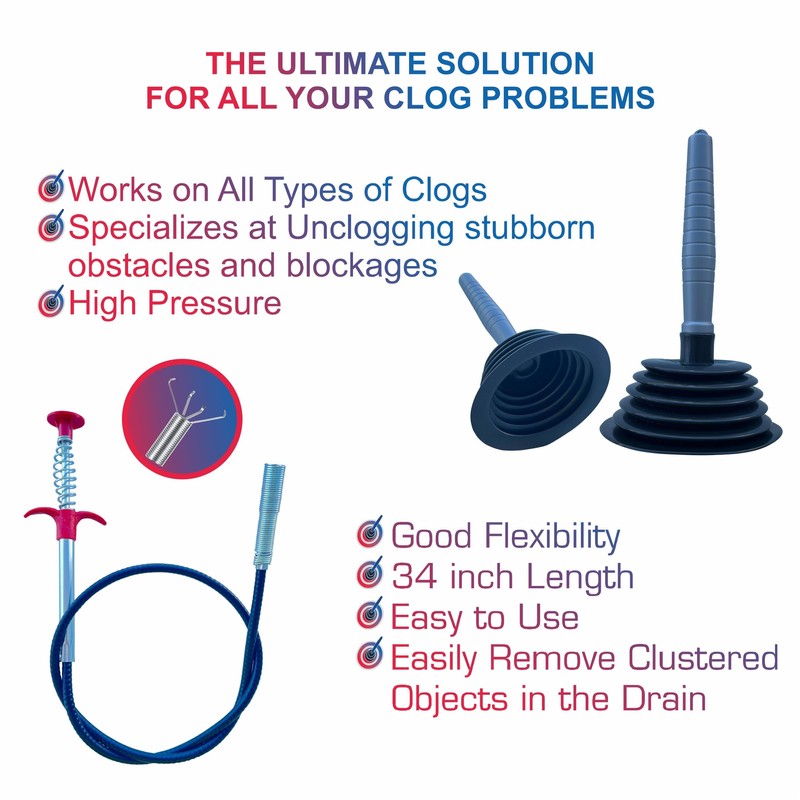 THE ULTIMATE SOLUTION
FOR ALL YOUR CLOG PROBLEMS

Works on All Types of Clogs
Specializes at Unclogging stubborn obstacles and blockages
High Pressure

Good Flexibility
34 inch Length
Easy to Use
Easily Remove Clustered Objects in the Drain