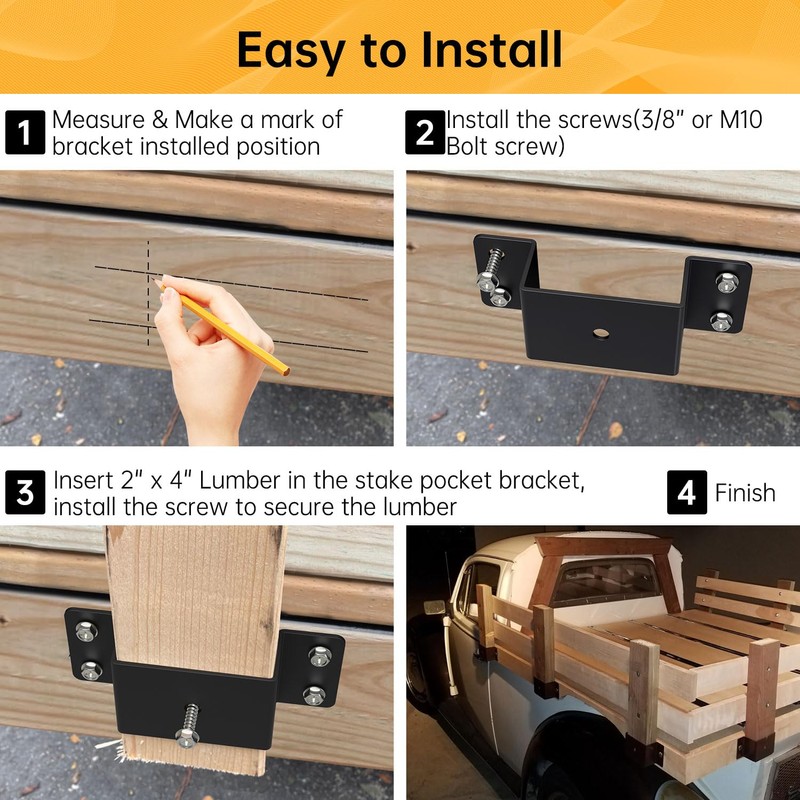 Easy to Install

1 Measure & Make a mark of bracket installed position

2 Install the screws(3/8" or M10 Bolt screw)

3 Insert 2" x 4" Lumber in the stake pocket bracket, install the screw to secure the lumber

4 Finish