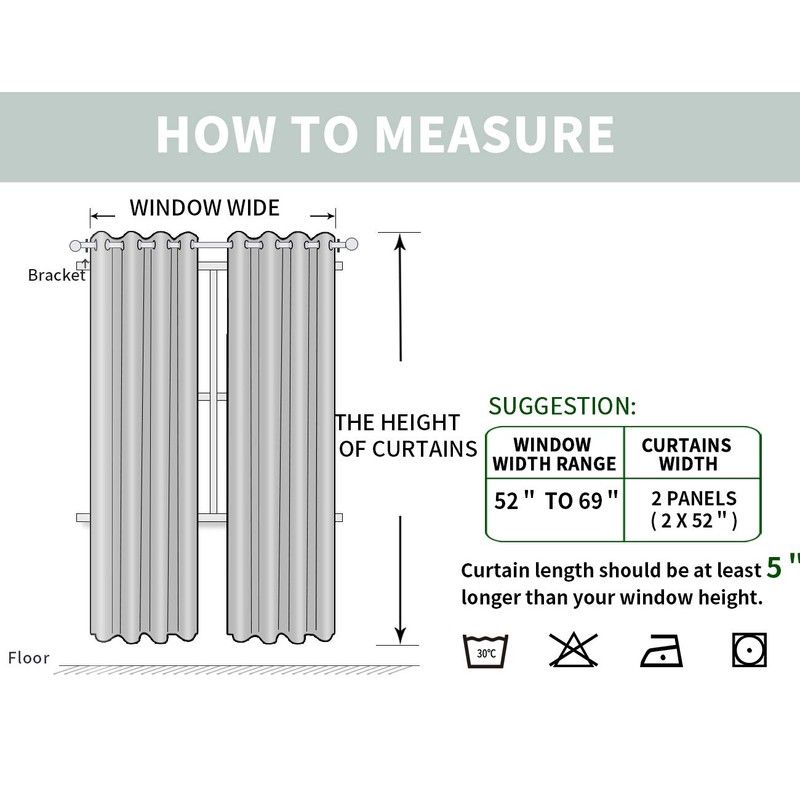 HOW TO MEASURE

WINDOW WIDE

Bracket

THE HEIGHT OF CURTAINS

Floor

SUGGESTION:

| WINDOW WIDTH RANGE | CURTAINS WIDTH |
|---|---|
| 52 " TO 69 " | 2 PANELS ( 2 X 52 " ) |

Curtain length should be at least 5 " longer than your window height.

30℃