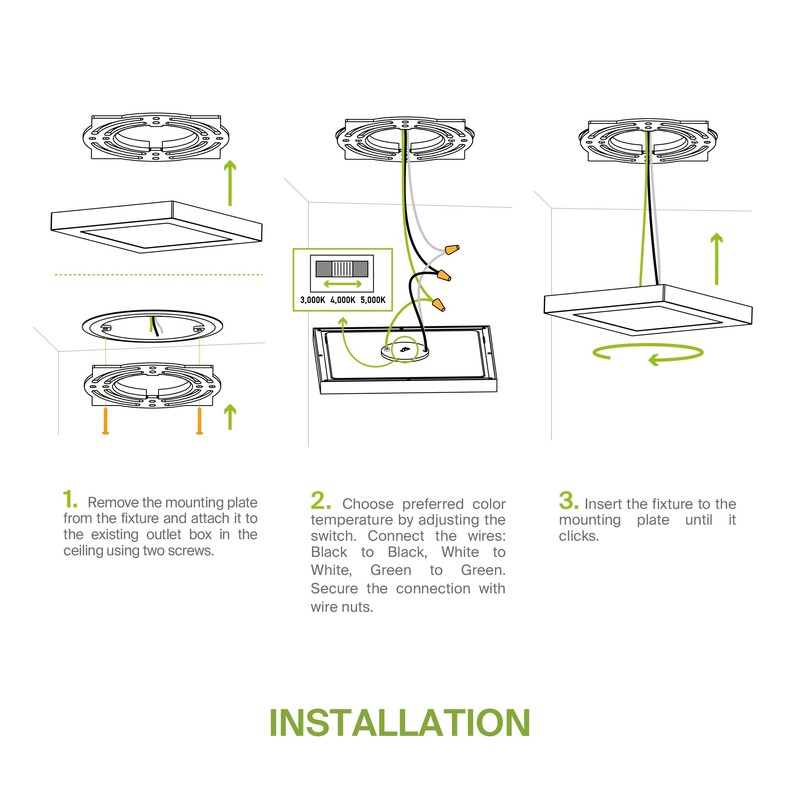 3,000K 4,000K 5,000K

1. Remove the mounting plate from the fixture and attach it to the existing outlet box in the ceiling using two screws.

2. Choose preferred color temperature by adjusting the switch. Connect the wires: Black to Black, White to White, Green to Green. Secure the connection with wire nuts.

3. Insert the fixture to the mounting plate until it clicks.

INSTALLATION