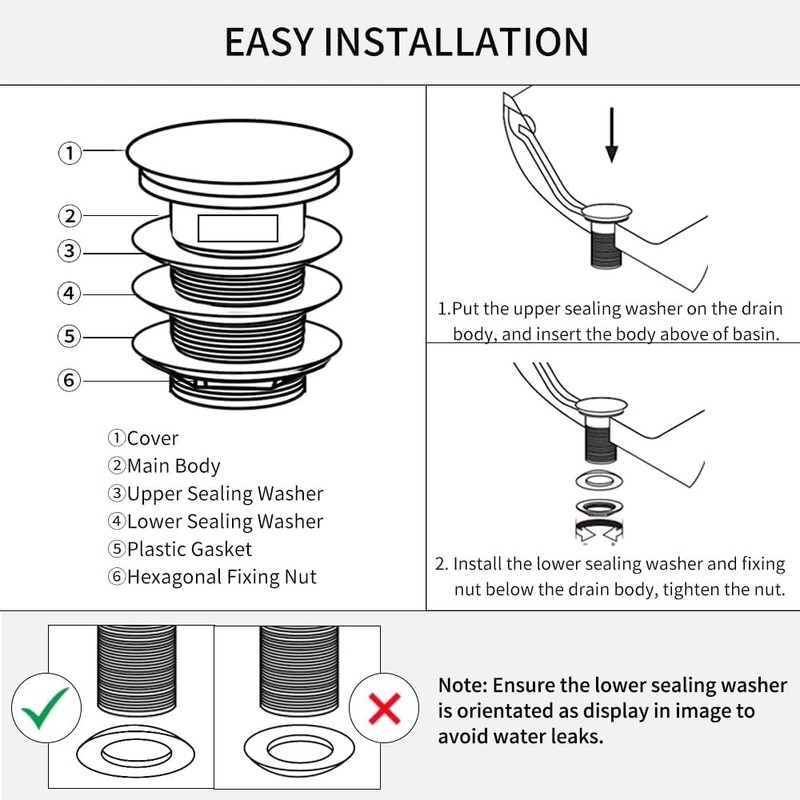 EASY INSTALLATION

①
②
③
④
⑤
⑥

①Cover
②Main Body
③Upper Sealing Washer
④Lower Sealing Washer
⑤Plastic Gasket
⑥Hexagonal Fixing Nut

1.Put the upper sealing washer on the drain body, and insert the body above of basin.

2. Install the lower sealing washer and fixing nut below the drain body, tighten the nut.

Note: Ensure the lower sealing washer is orientated as display in image to avoid water leaks.