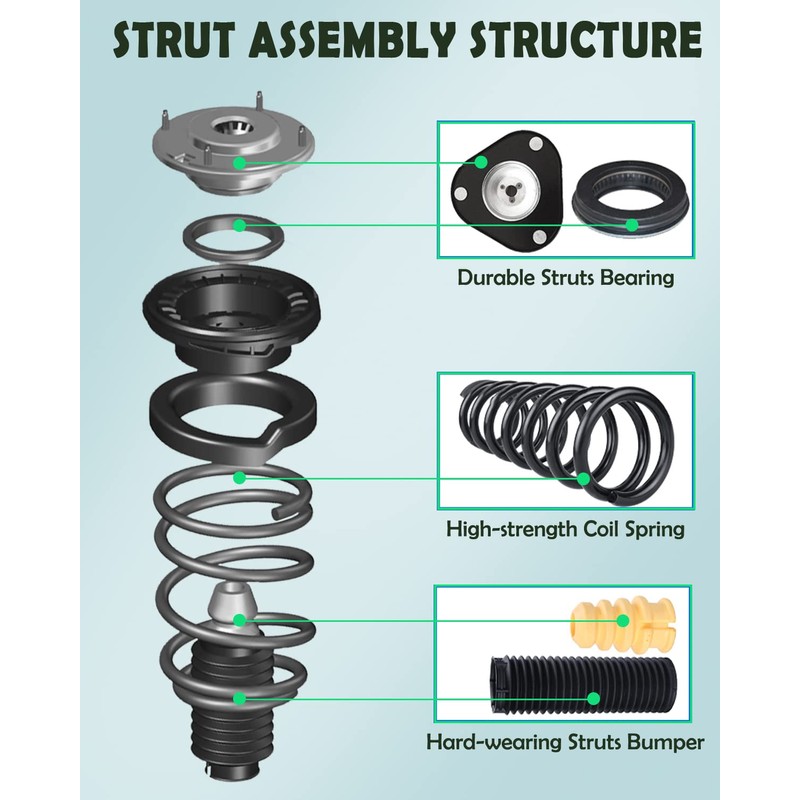 STRUT ASSEMBLY STRUCTURE

Durable Struts Bearing

High-strength Coil Spring

Hard-wearing Struts Bumper