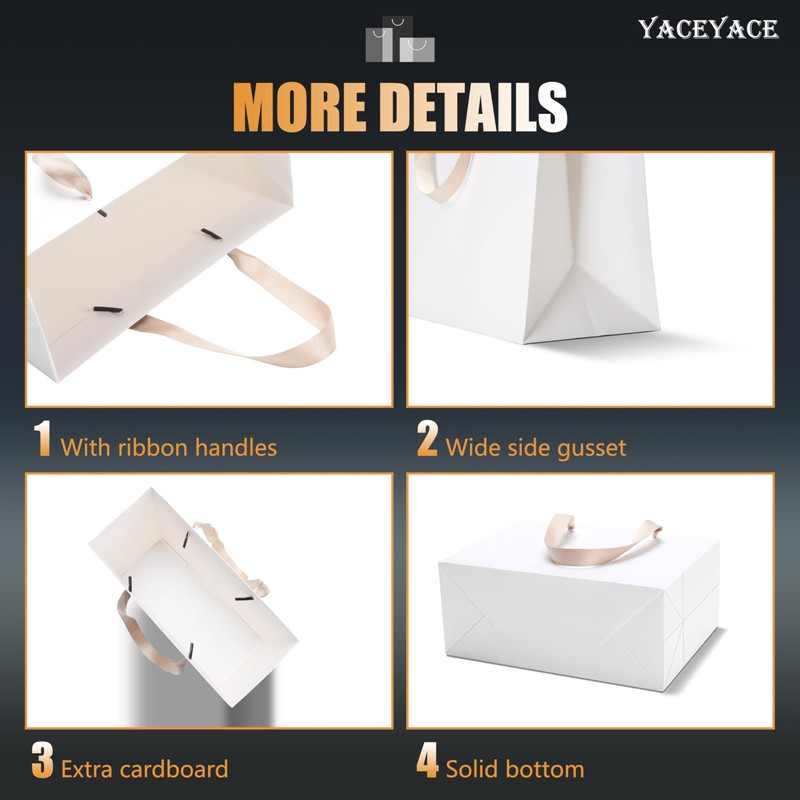 YACEYACE

MORE DETAILS

1 With ribbon handles

2 Wide side gusset

3 Extra cardboard

4 Solid bottom