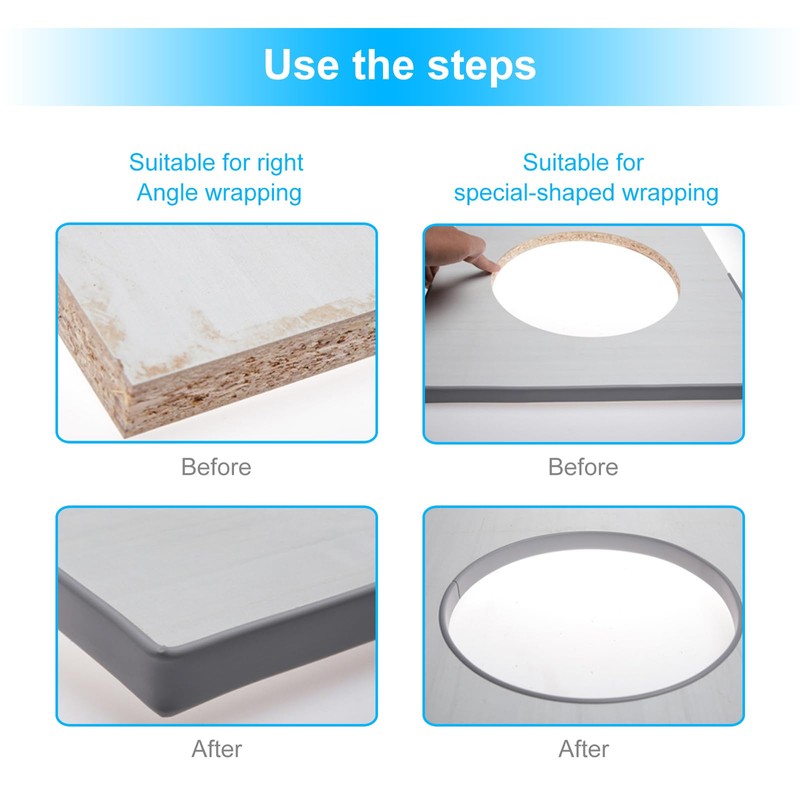 Use the steps

Suitable for right Angle wrapping

Before

After

Suitable for special-shaped wrapping

Before

After