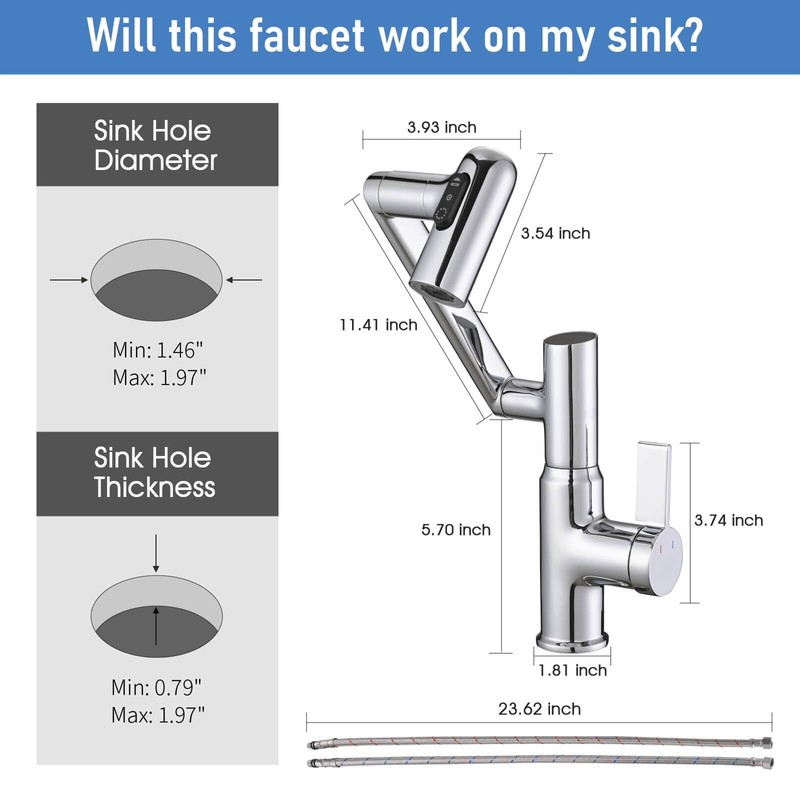 Will this faucet work on my sink?

Sink Hole Diameter

Min: 1.46"
Max: 1.97"

Sink Hole Thickness

Min: 0.79"
Max: 1.97"

3.93 inch

3.54 inch

11.41 inch

5.70 inch

3.74 inch

1.81 inch

23.62 inch