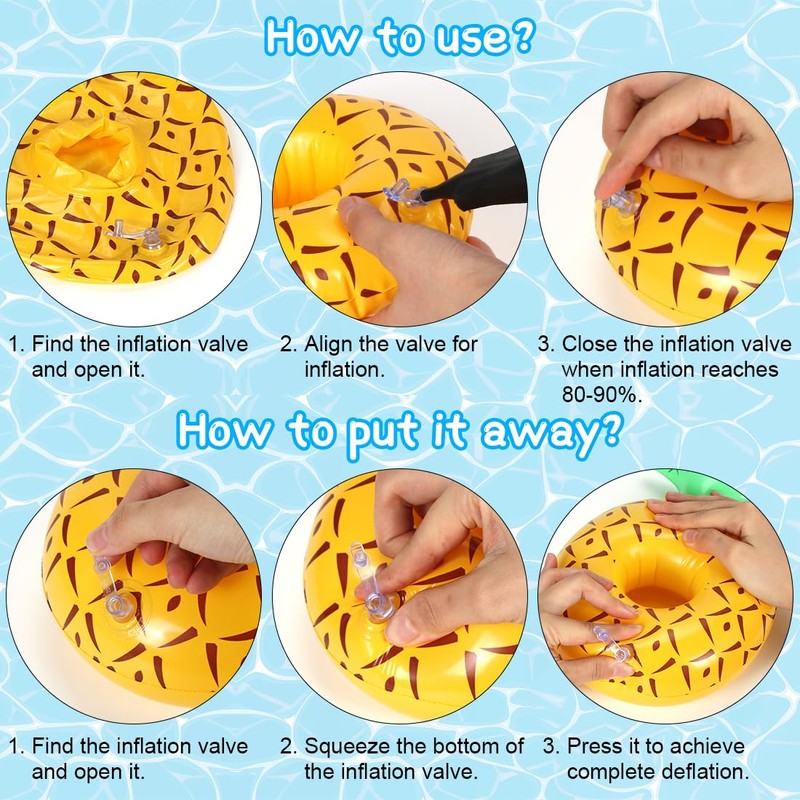 How to use?

1. Find the inflation valve and open it.

2. Align the valve for inflation.

3. Close the inflation valve when inflation reaches 80-90%.

How to put it away?

1. Find the inflation valve and open it.

2. Squeeze the bottom of the inflation valve.

3. Press it to achieve complete deflation.