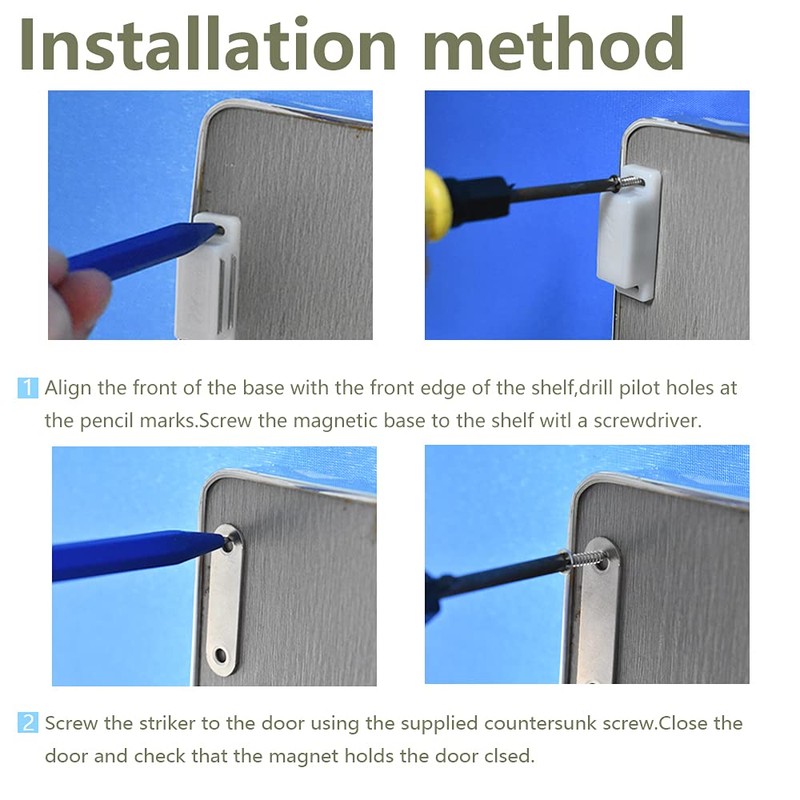 Installation method

1 Align the front of the base with the front edge of the shelf,drill pilot holes at the pencil marks.Screw the magnetic base to the shelf witl a screwdriver.

2 Screw the striker to the door using the supplied countersunk screw.Close the door and check that the magnet holds the door clsed.