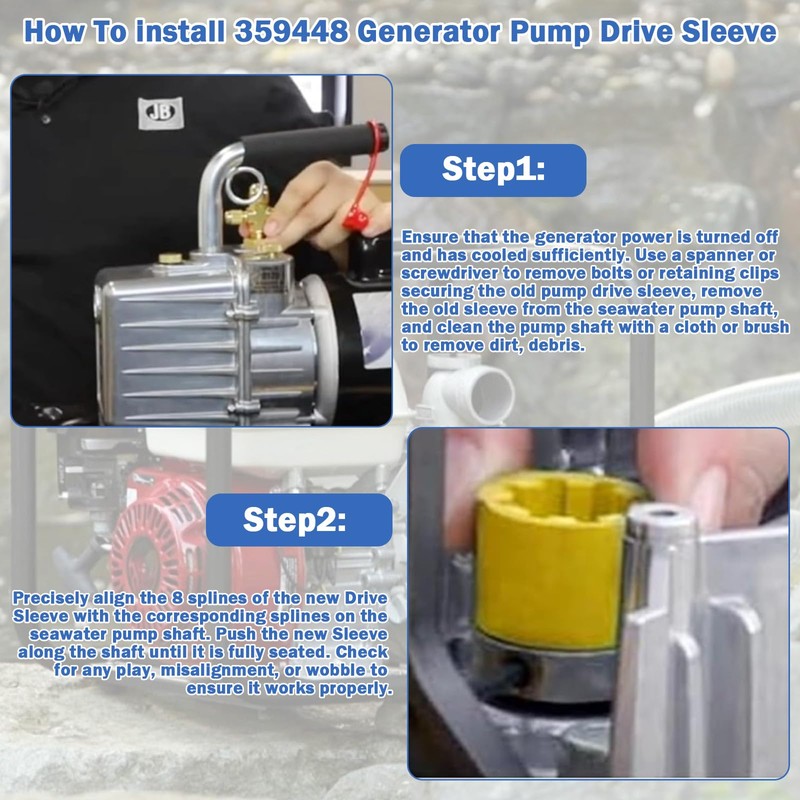 How To install 359448 Generator Pump Drive Sleeve

JB

Step1:

Ensure that the generator power is turned off and has cooled sufficiently. Use a spanner or screwdriver to remove bolts or retaining clips securing the old pump drive sleeve, remove the old sleeve from the seawater pump shaft, and clean the pump shaft with a cloth or brush to remove dirt, debris.

Step2:

Precisely align the 8 splines of the new Drive Sleeve with the corresponding splines on the seawater pump shaft. Push the new Sleeve along the shaft until it is fully seated. Check for any play, misalignment, or wobble to ensure it works properly.