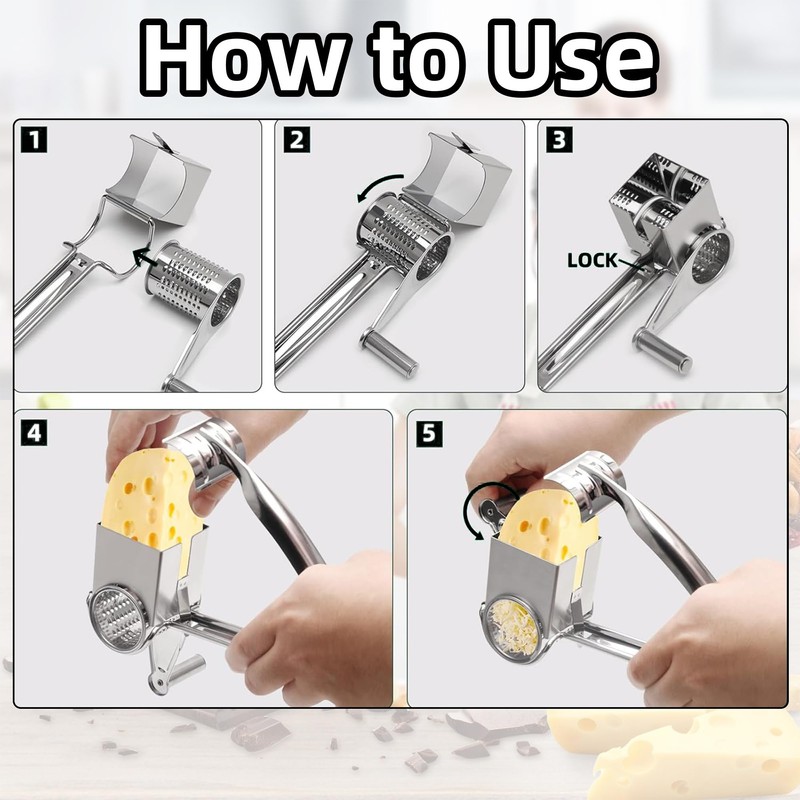 How to Use

1

2

3

LOCK

4

5