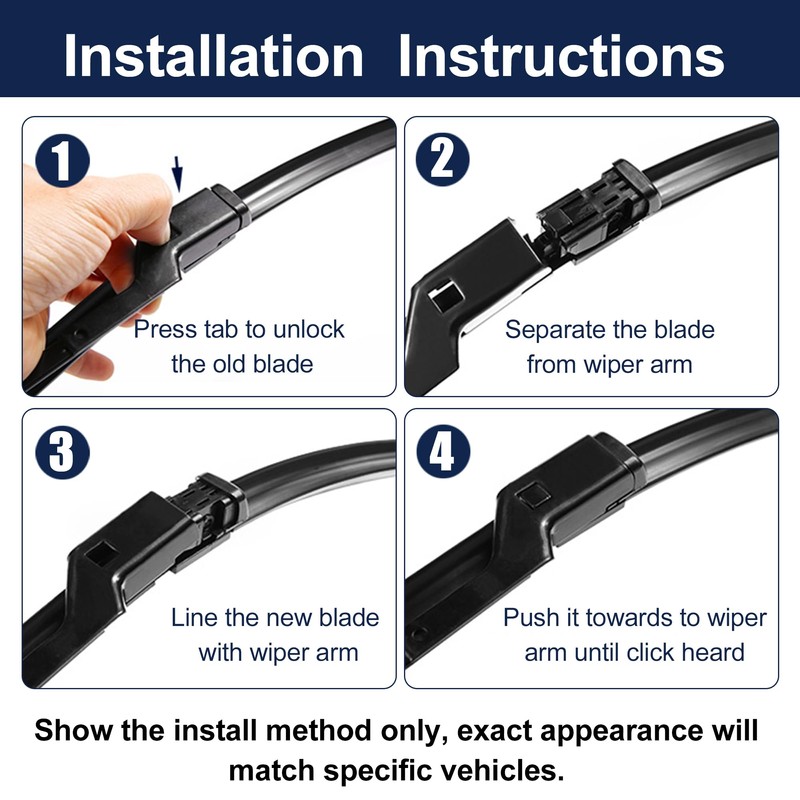 Installation Instructions

1

Press tab to unlock the old blade

2

Separate the blade from wiper arm

3

Line the new blade with wiper arm

4

Push it towards to wiper arm until click heard

Show the install method only, exact appearance will match specific vehicles.