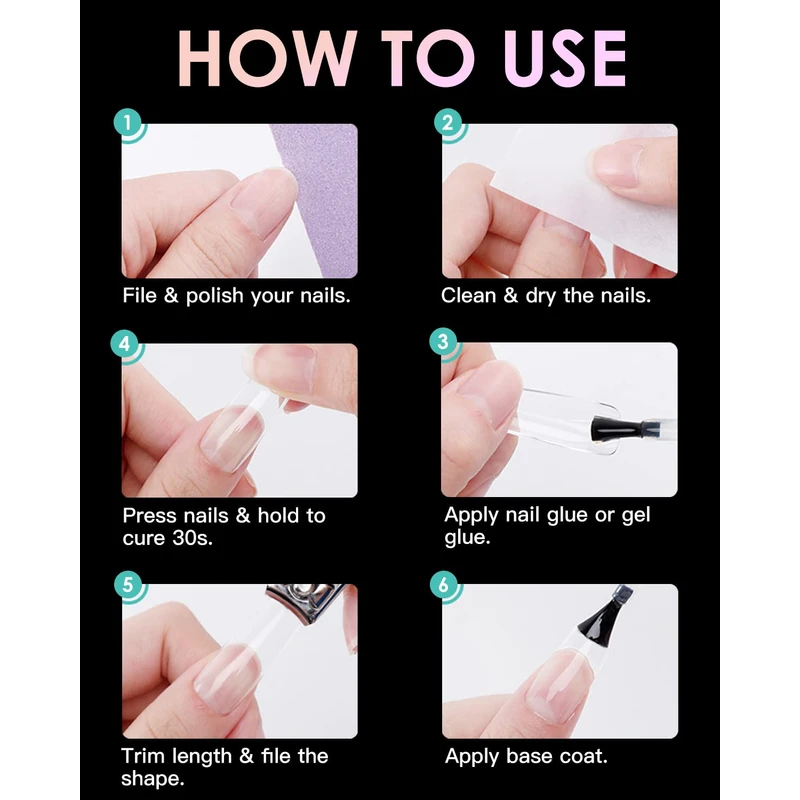 HOW TO USE

1
File & polish your nails.

2
Clean & dry the nails.

4
Press nails & hold to cure 30s.

3
Apply nail glue or gel glue.

5
Trim length & file the shape.

6
Apply base coat.