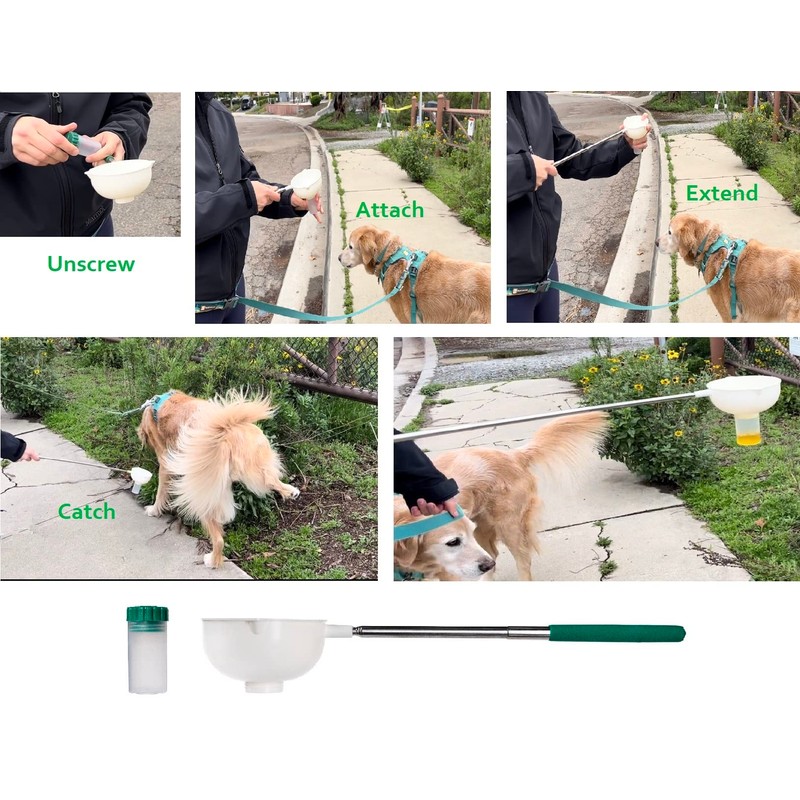 Unscrew

Attach

Extend

Catch