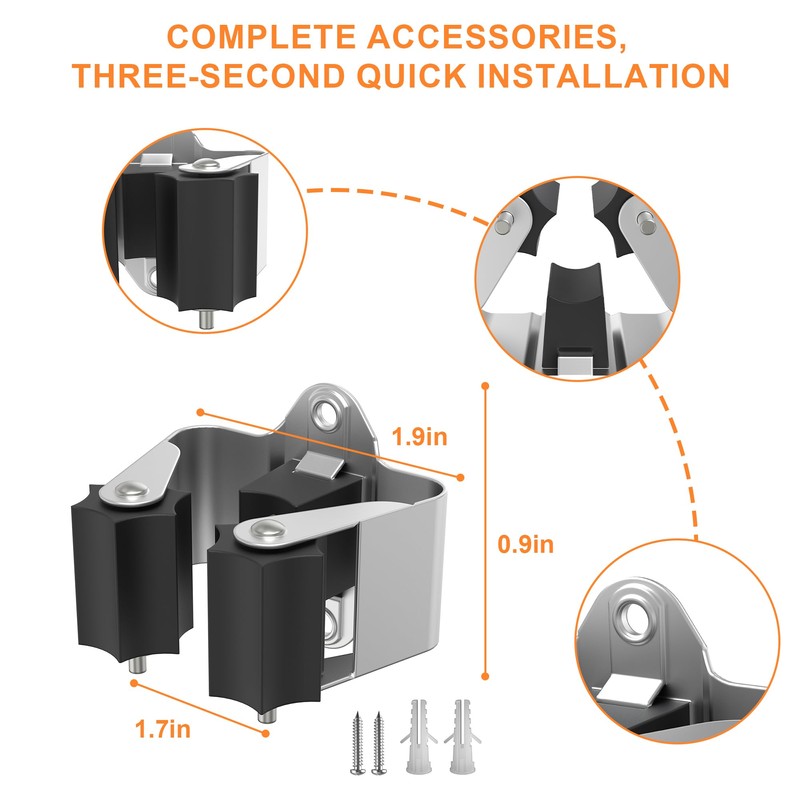 COMPLETE ACCESSORIES,
THREE-SECOND QUICK INSTALLATION

1.9in

0.9in

1.7in