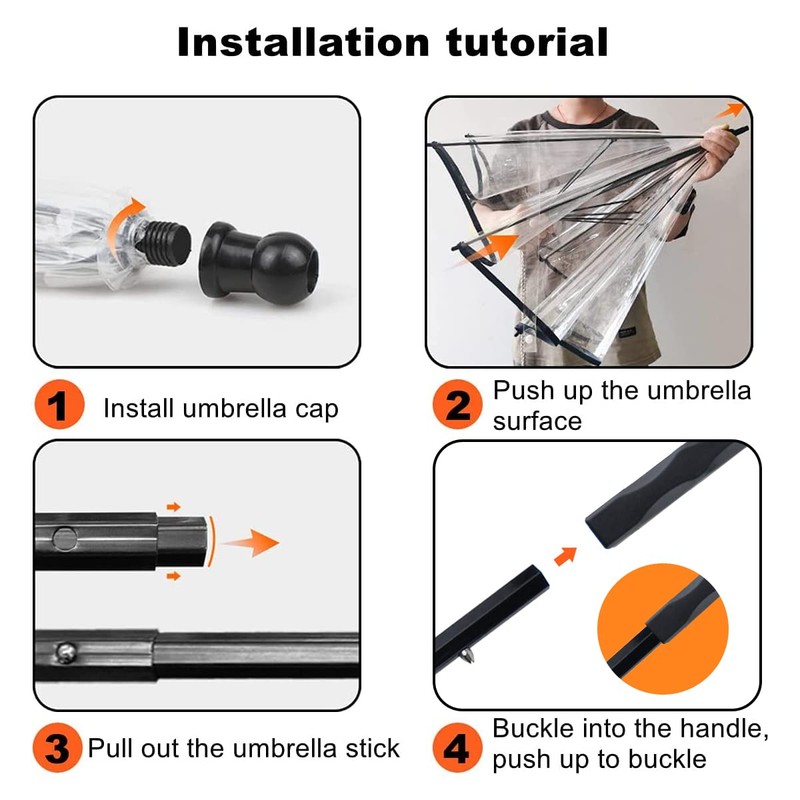 Installation tutorial

1 Install umbrella cap

2 Push up the umbrella surface

3 Pull out the umbrella stick

4 Buckle into the handle, push up to buckle