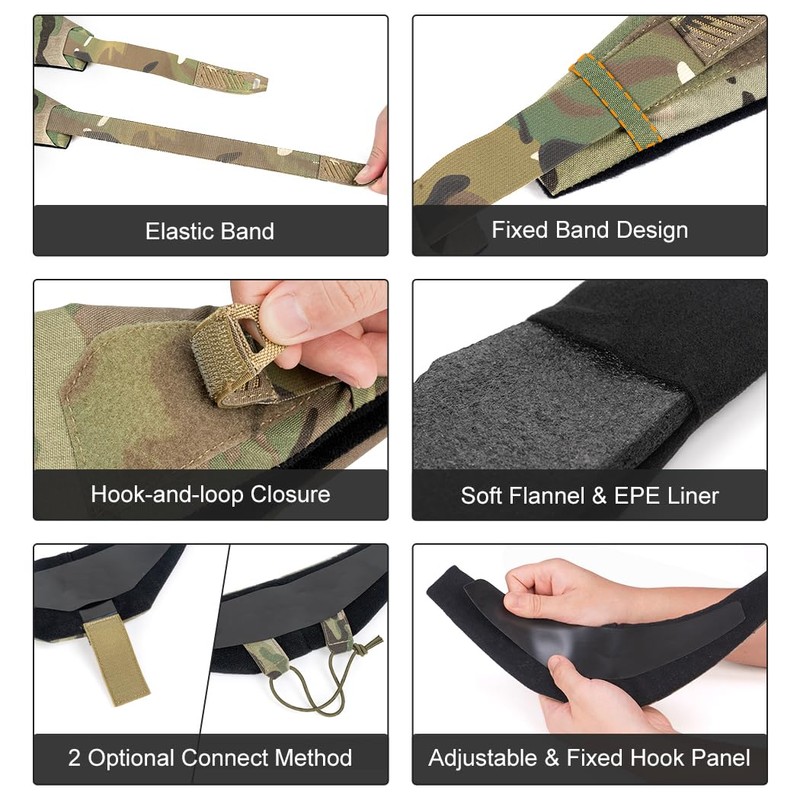 Elastic Band

Fixed Band Design

Hook-and-loop Closure

Soft Flannel & EPE Liner

2 Optional Connect Method

Adjustable & Fixed Hook Panel