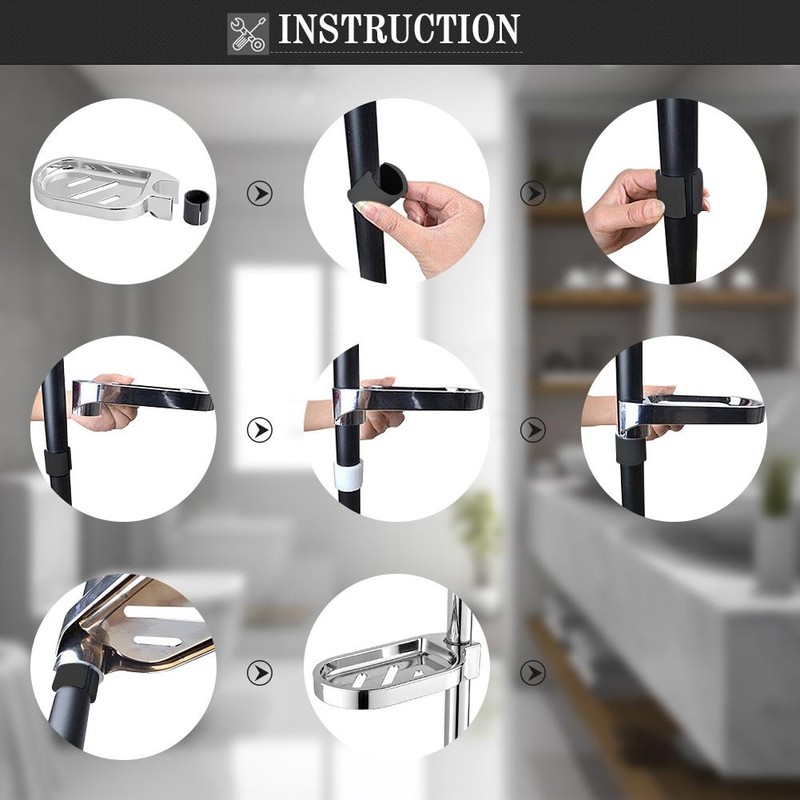 INSTRUCTION