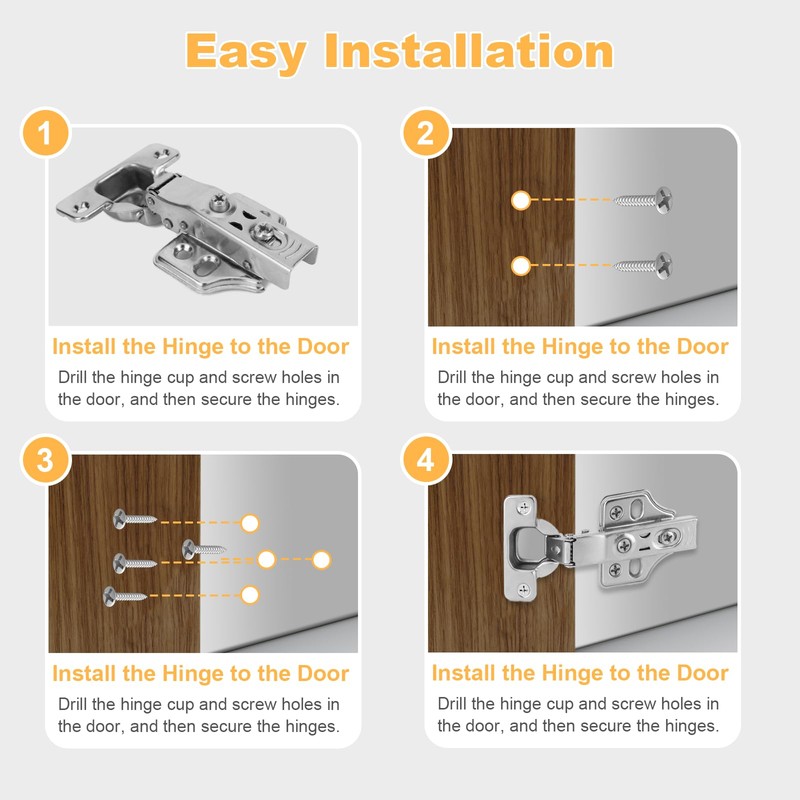 Easy Installation

1

Install the Hinge to the Door

Drill the hinge cup and screw holes in the door, and then secure the hinges.

2

Install the Hinge to the Door

Drill the hinge cup and screw holes in the door, and then secure the hinges.

3

Install the Hinge to the Door

Drill the hinge cup and screw holes in the door, and then secure the hinges.

4

Install the Hinge to the Door

Drill the hinge cup and screw holes in the door, and then secure the hinges.