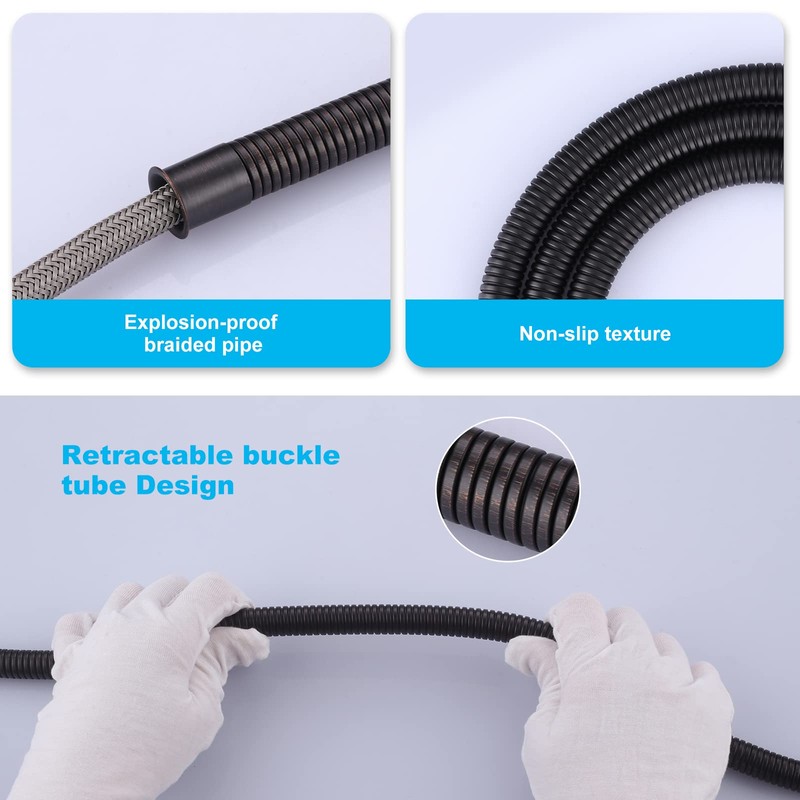 Explosion-proof braided pipe

Non-slip texture

Retractable buckle tube Design