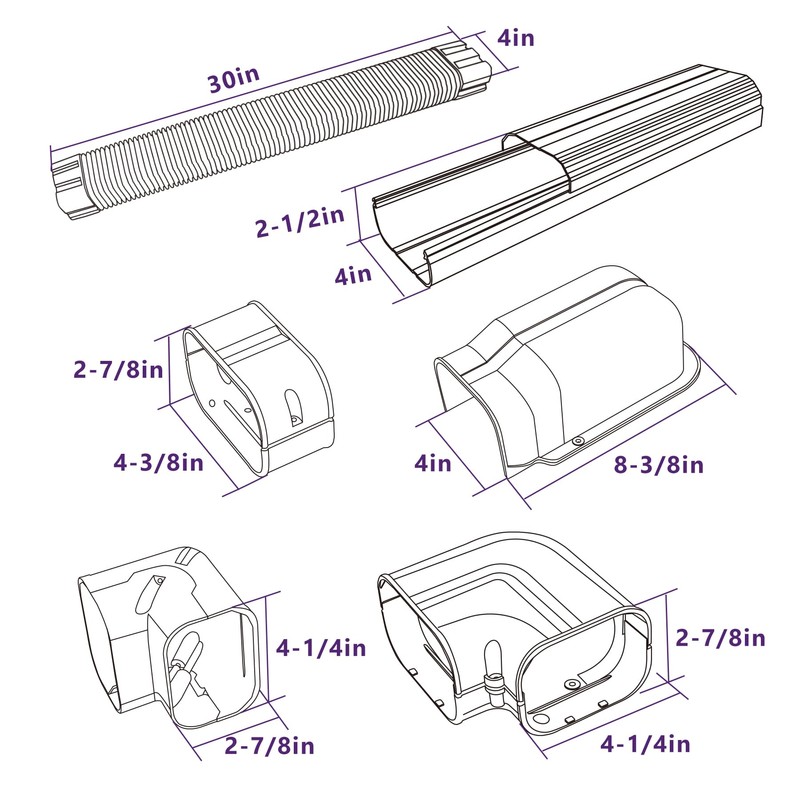 30in
4in
2-1/2in
4in
2-7/8in
4-3/8in
4in
8-3/8in
4-1/4in
2-7/8in
2-7/8in
4-1/4in