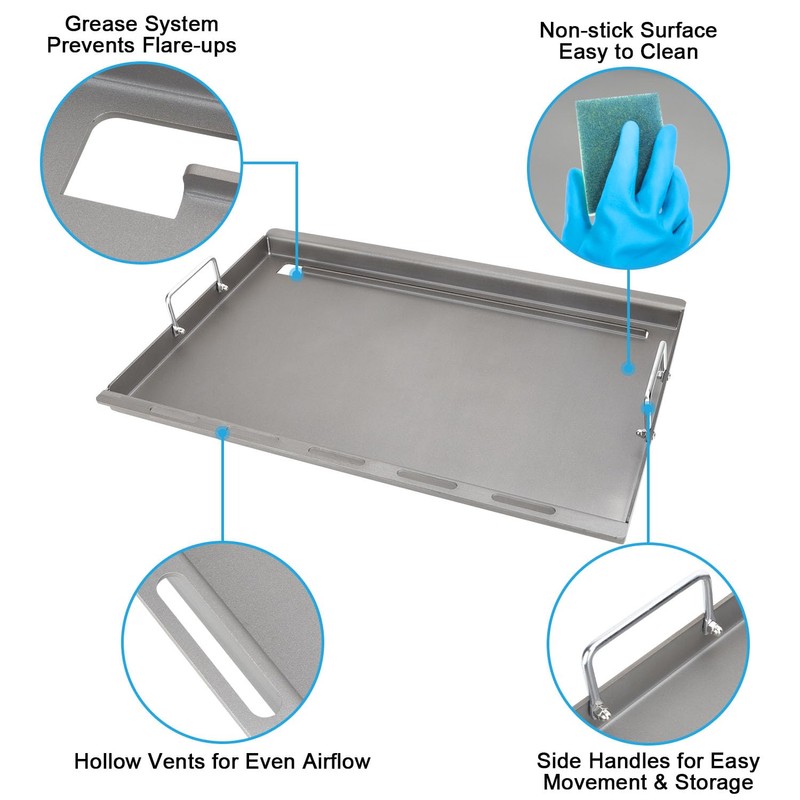 Grease System
Prevents Flare-ups

Non-stick Surface
Easy to Clean

Hollow Vents for Even Airflow

Side Handles for Easy
Movement & Storage