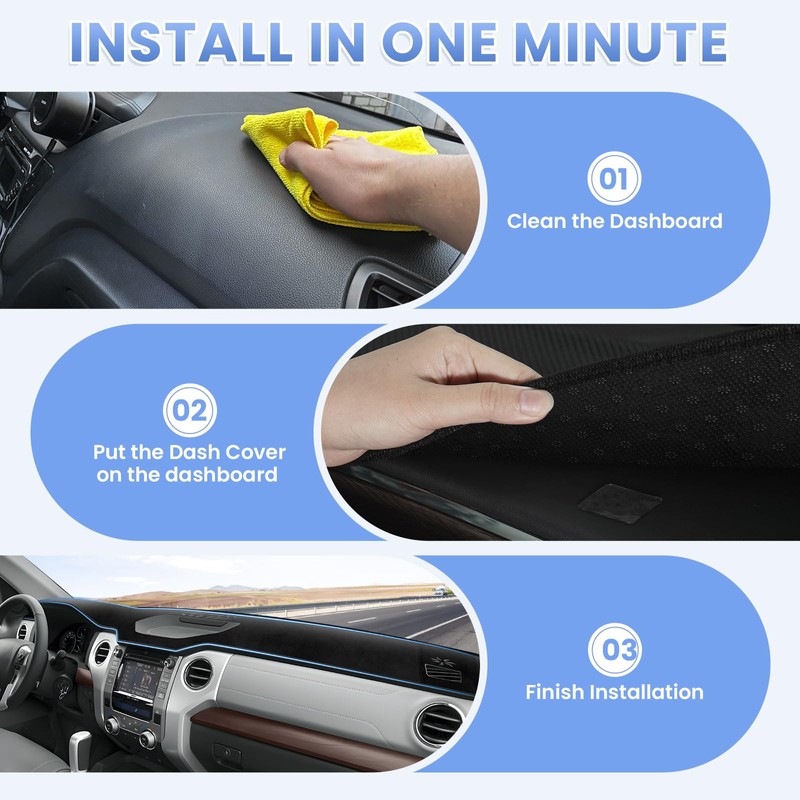 INSTALL IN ONE MINUTE

01
Clean the Dashboard

02
Put the Dash Cover on the dashboard

03
Finish Installation