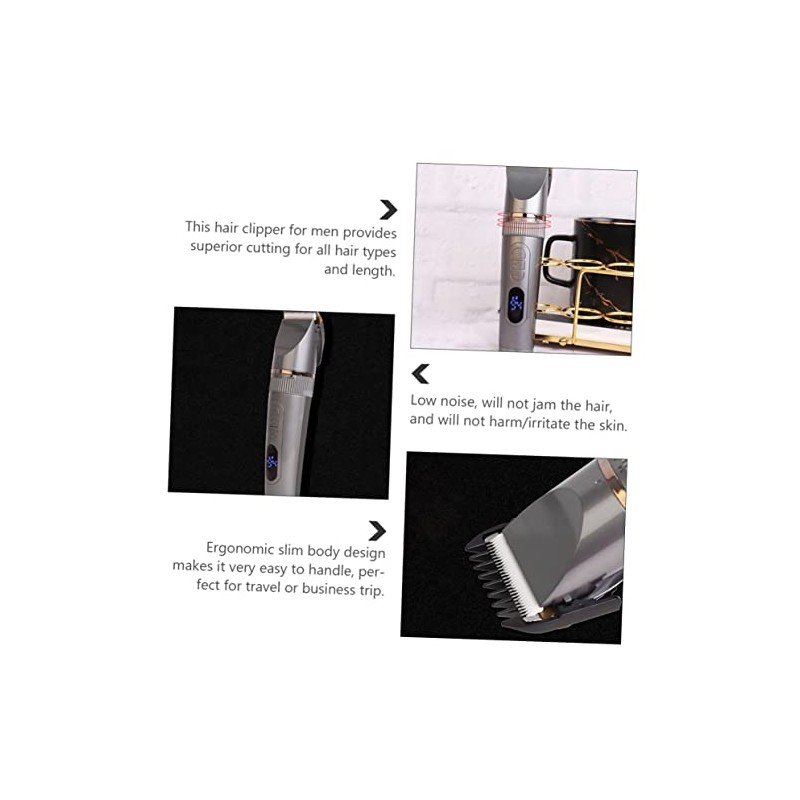 This hair clipper for men provides superior cutting for all hair types and length.

Low noise, will not jam the hair, and will not harm/irritate the skin.

Ergonomic slim body design makes it very easy to handle, perfect for travel or business trip.