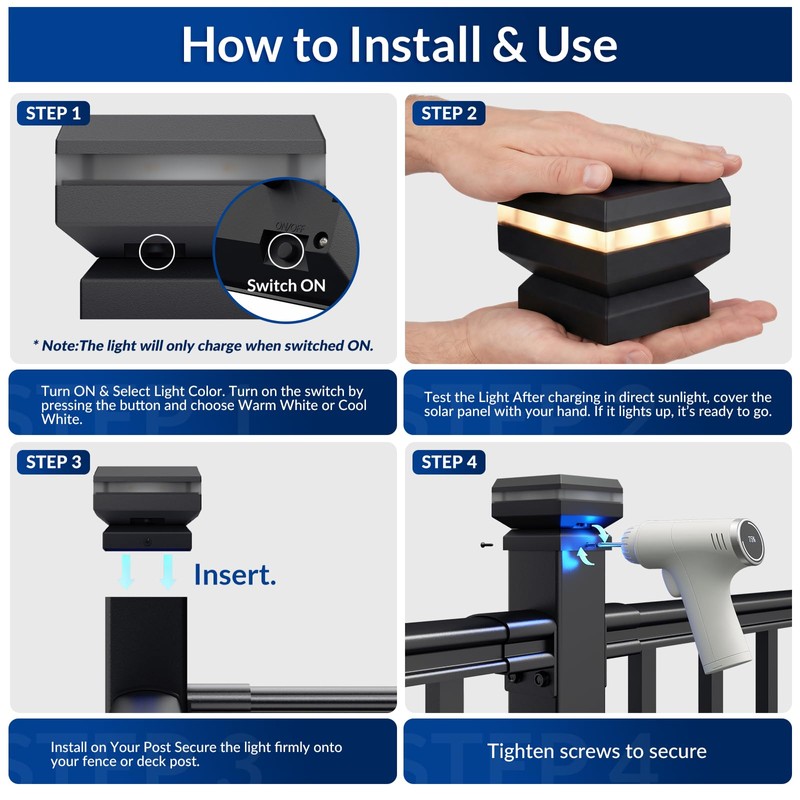 How to Install & Use

STEP 1

ON/OFF

Switch ON

* Note:The light will only charge when switched ON.

Turn ON & Select Light Color. Turn on the switch by pressing the button and choose Warm White or Cool White.

STEP 2

Test the Light After charging in direct sunlight, cover the solar panel with your hand. If it lights up, it's ready to go.

STEP 3

Insert.

Install on Your Post Secure the light firmly onto your fence or deck post.

STEP 4

Tighten screws to secure