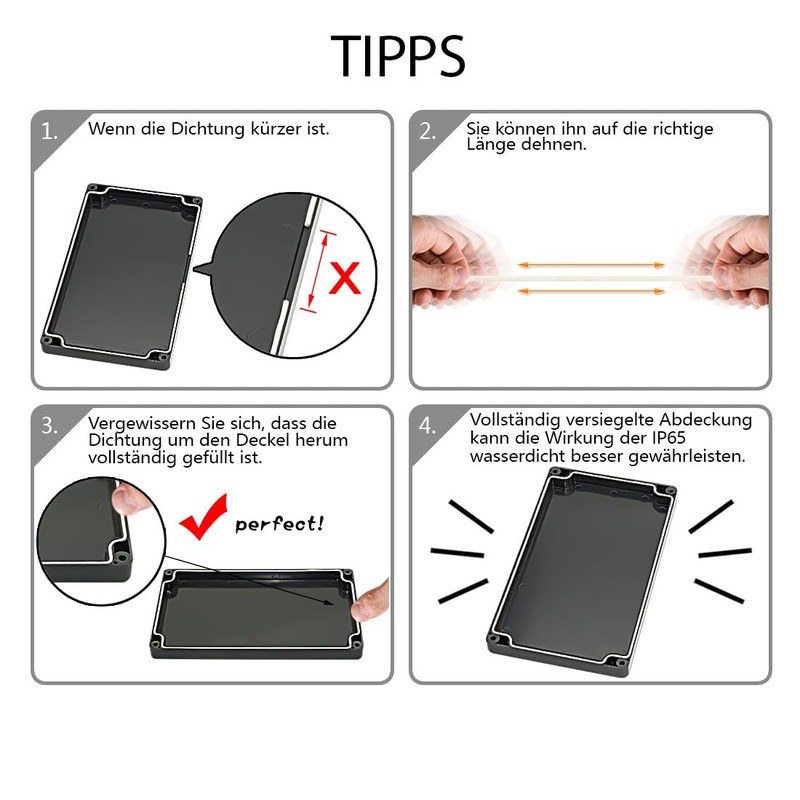 TIPPS

1. Wenn die Dichtung kürzer ist.

X

2. Sie können ihn auf die richtige Länge dehnen.

3. Vergewissern Sie sich, dass die Dichtung um den Deckel herum vollständig gefüllt ist.

perfect!

4. Vollständig versiegelte Abdeckung kann die Wirkung der IP65 wasserdicht besser gewährleisten.