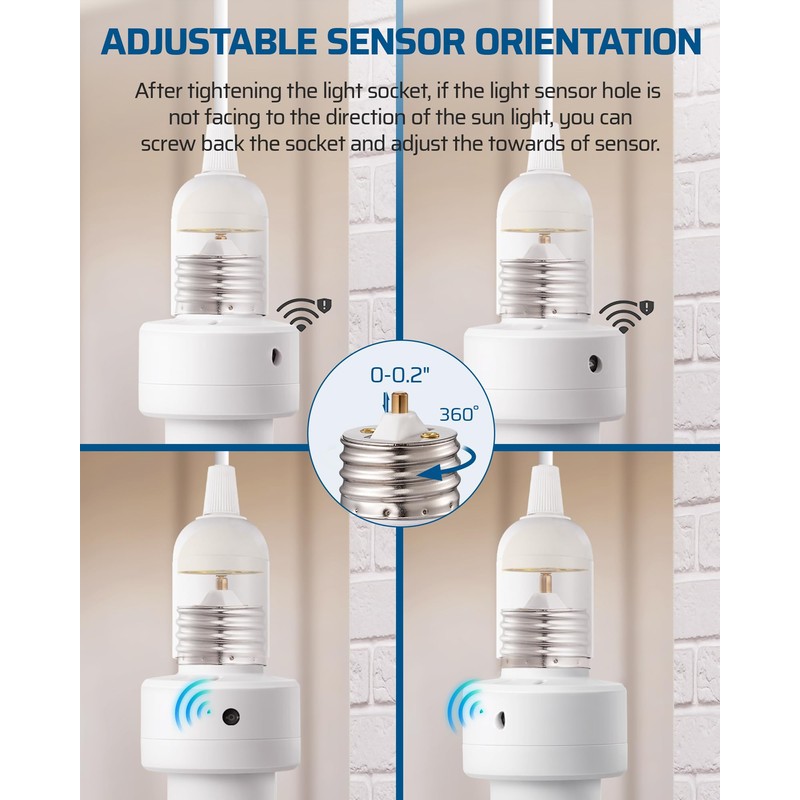 ADJUSTABLE SENSOR ORIENTATION

After tightening the light socket, if the light sensor hole is not facing to the direction of the sun light, you can screw back the socket and adjust the towards of sensor.

0-0.2"

360°