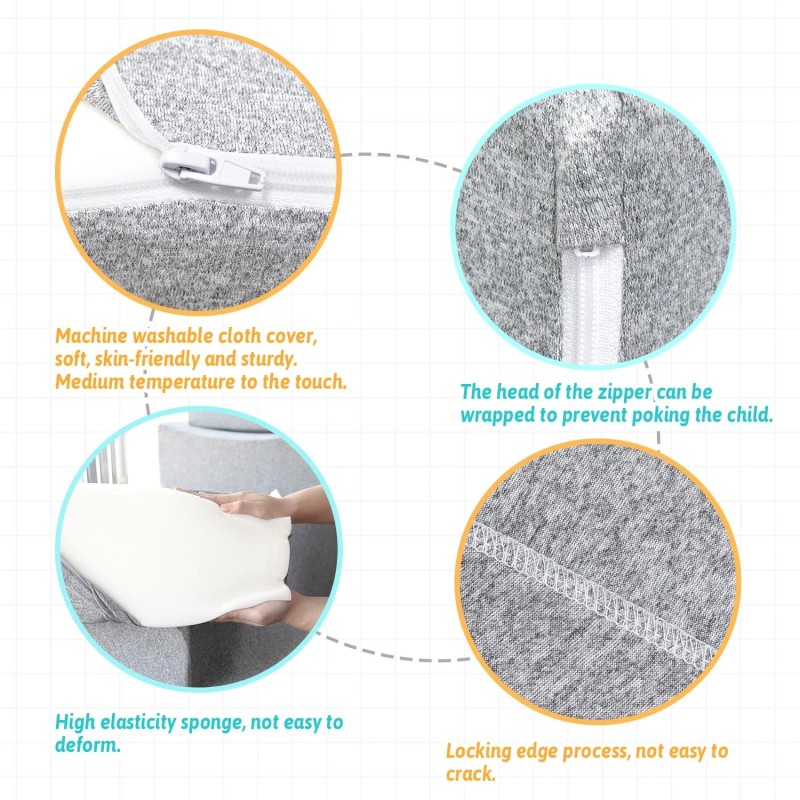 Machine washable cloth cover, soft, skin-friendly and sturdy. Medium temperature to the touch.

The head of the zipper can be wrapped to prevent poking the child.

High elasticity sponge, not easy to deform.

Locking edge process, not easy to crack.