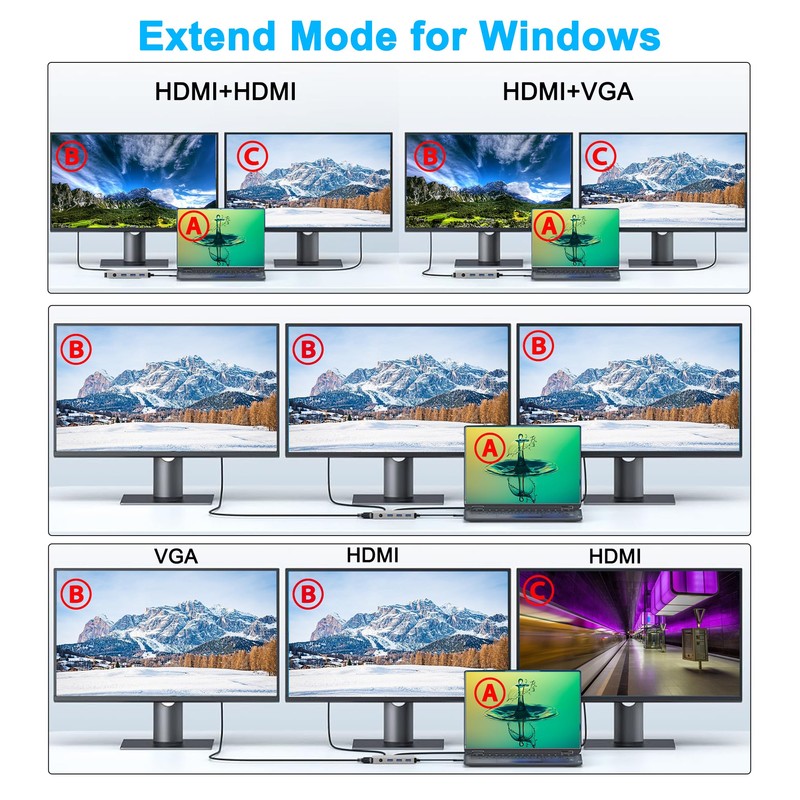 Extend Mode for Windows

HDMI+HDMI

B

C

A

HDMI+VGA

B

C

A

B

B

B

A

VGA

HDMI

HDMI

B

B

C

A