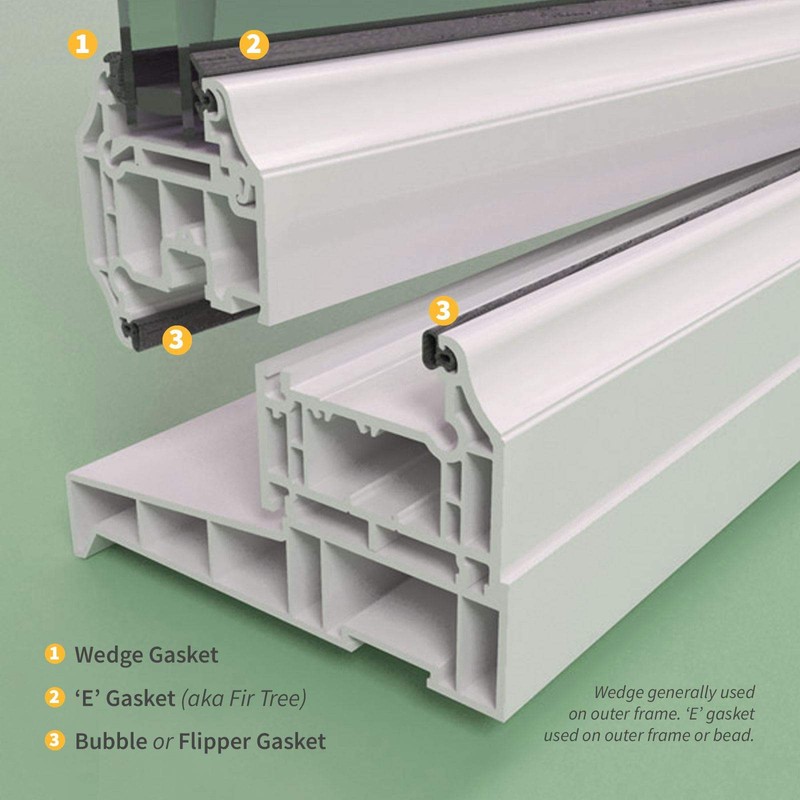 1
2
3
3

1 Wedge Gasket
2 'E' Gasket (aka Fir Tree)
3 Bubble or Flipper Gasket

Wedge generally used on outer frame. 'E' gasket used on outer frame or bead.