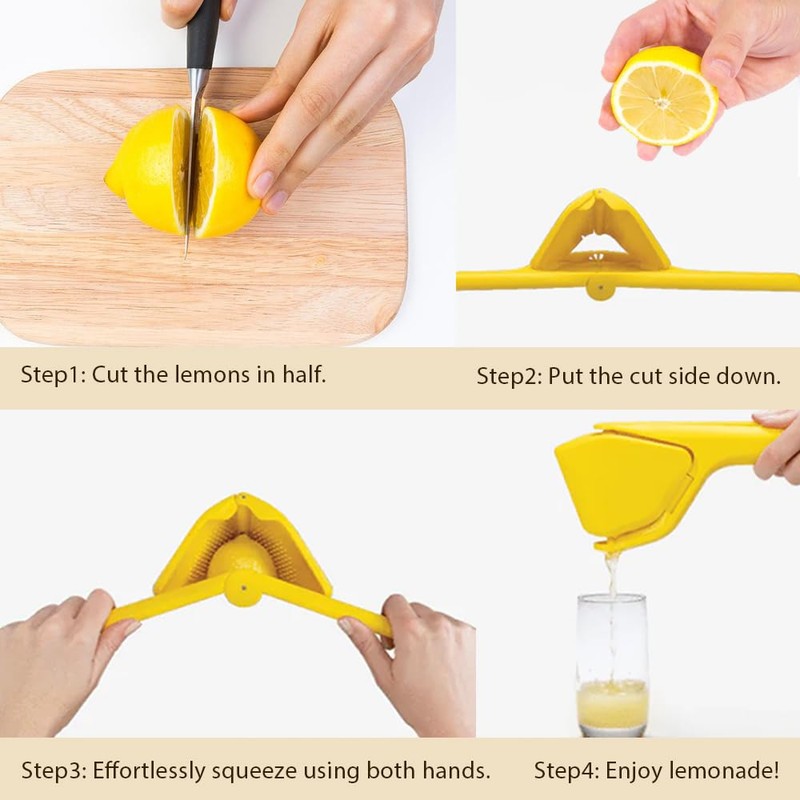 Step1: Cut the lemons in half.

Step2: Put the cut side down.

Step3: Effortlessly squeeze using both hands.

Step4: Enjoy lemonade!