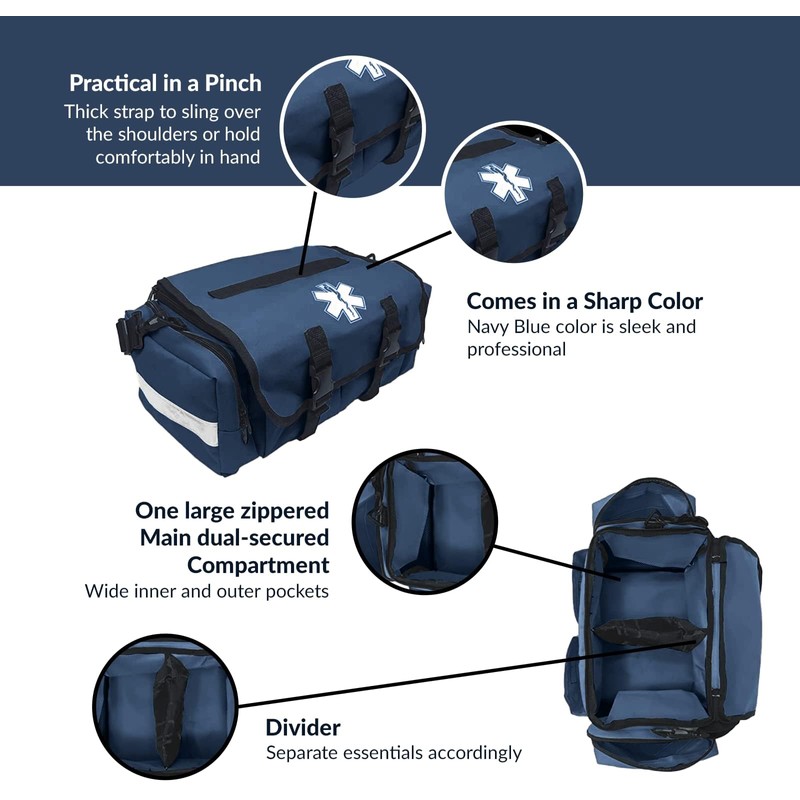 Practical in a Pinch
Thick strap to sling over the shoulders or hold comfortably in hand

Comes in a Sharp Color
Navy Blue color is sleek and professional

One large zippered Main dual-secured Compartment
Wide inner and outer pockets

Divider
Separate essentials accordingly