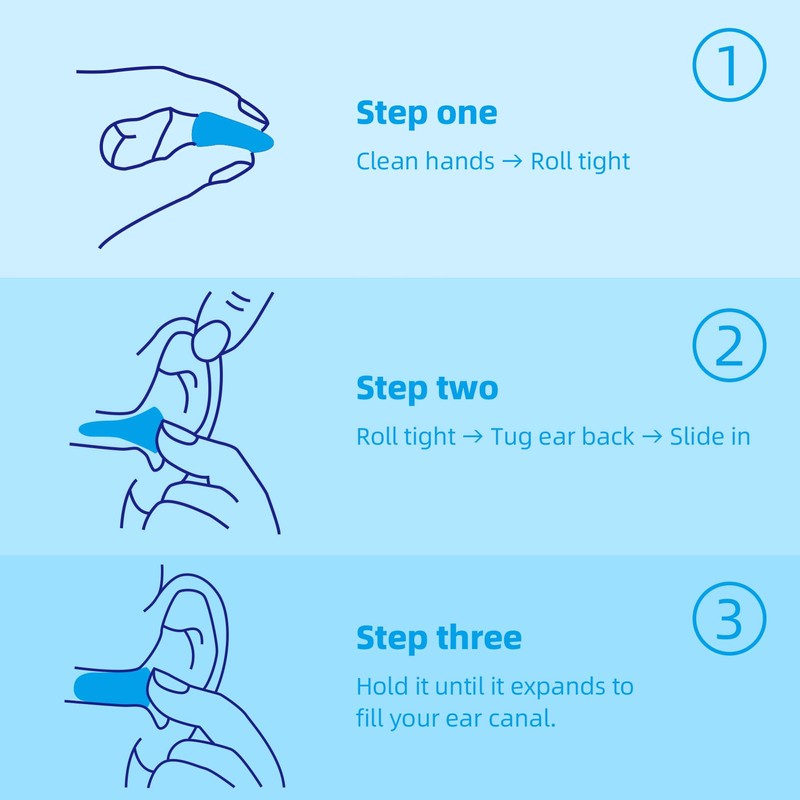 ①

Step one

Clean hands → Roll tight

②

Step two

Roll tight → Tug ear back → Slide in

③

Step three

Hold it until it expands to fill your ear canal.