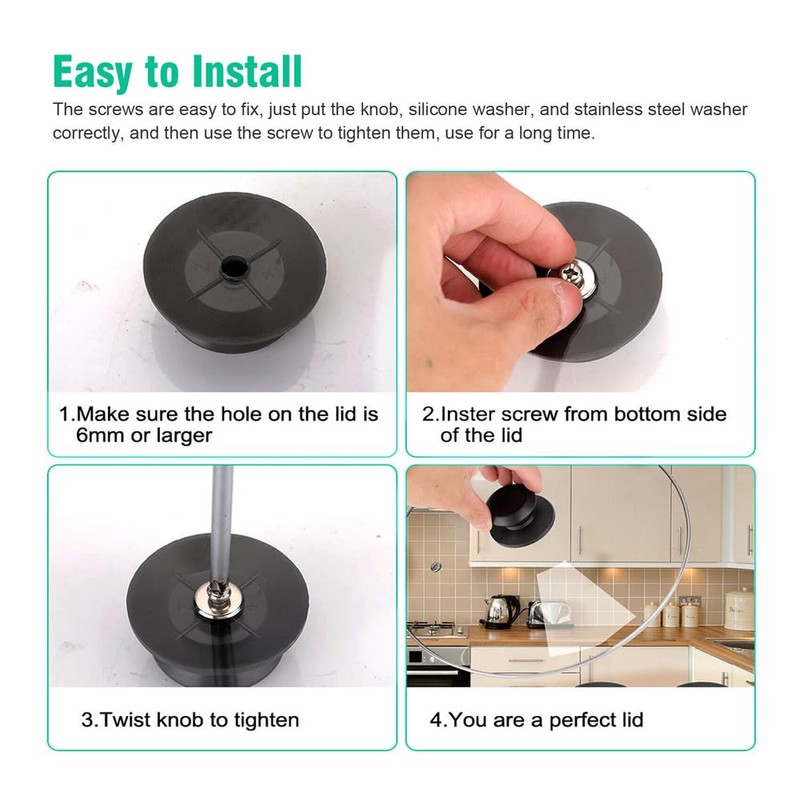 Easy to Install

The screws are easy to fix, just put the knob, silicone washer, and stainless steel washer correctly, and then use the screw to tighten them, use for a long time.

1.Make sure the hole on the lid is 6mm or larger

2.Inster screw from bottom side of the lid

3.Twist knob to tighten

4.You are a perfect lid