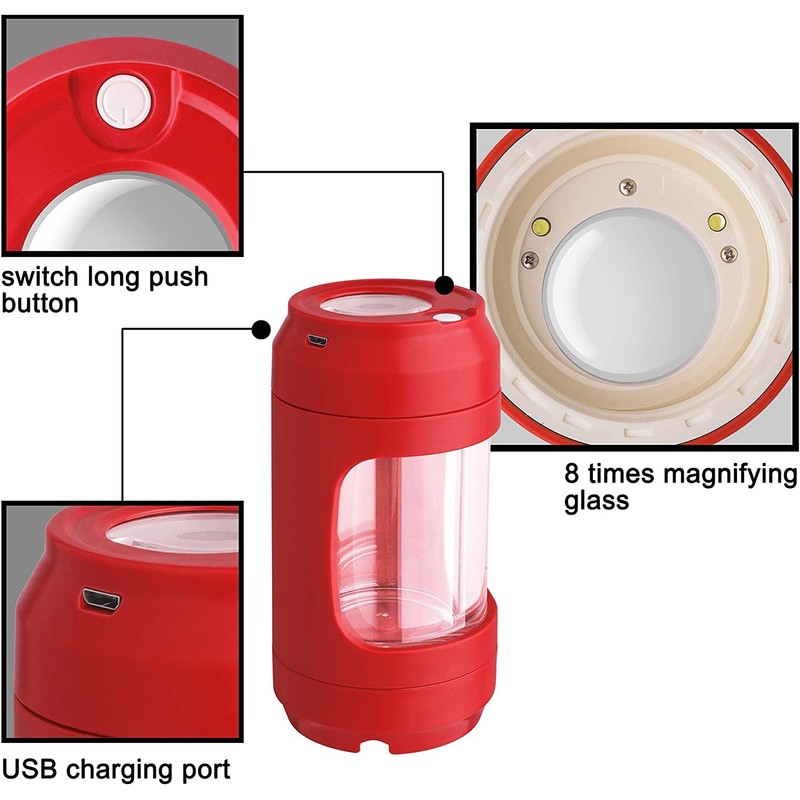 switch long push button

8 times magnifying glass

USB charging port