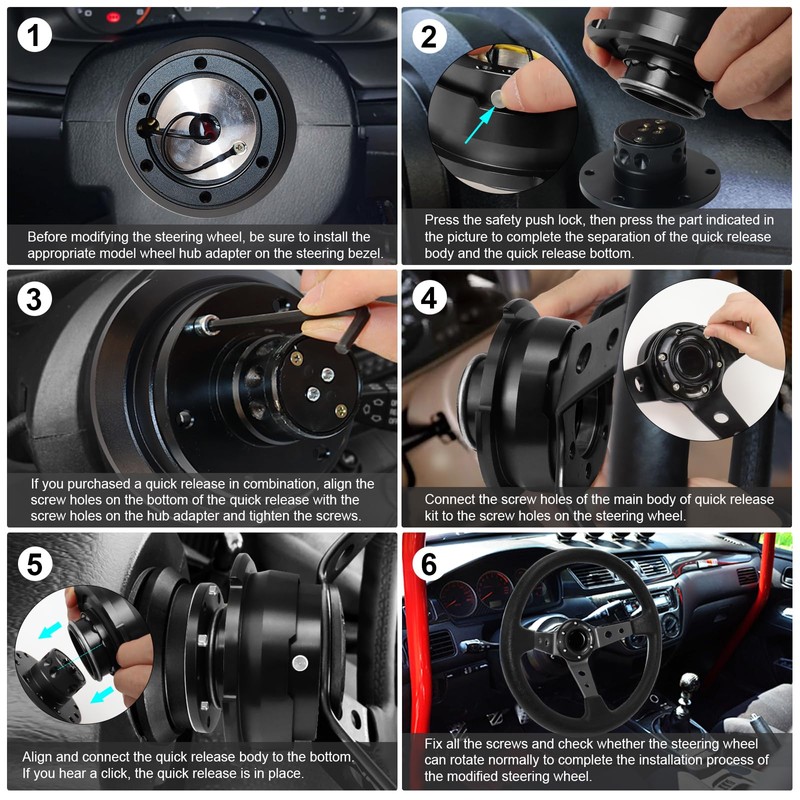 1

Before modifying the steering wheel, be sure to install the appropriate model wheel hub adapter on the steering bezel.

2

Press the safety push lock, then press the part indicated in the picture to complete the separation of the quick release body and the quick release bottom.

3

If you purchased a quick release in combination, align the screw holes on the bottom of the quick release with the screw holes on the hub adapter and tighten the screws.

4

Connect the screw holes of the main body of quick release kit to the screw holes on the steering wheel.

5

Align and connect the quick release body to the bottom. If you hear a click, the quick release is in place.

6

Fix all the screws and check whether the steering wheel can rotate normally to complete the installation process of the modified steering wheel.