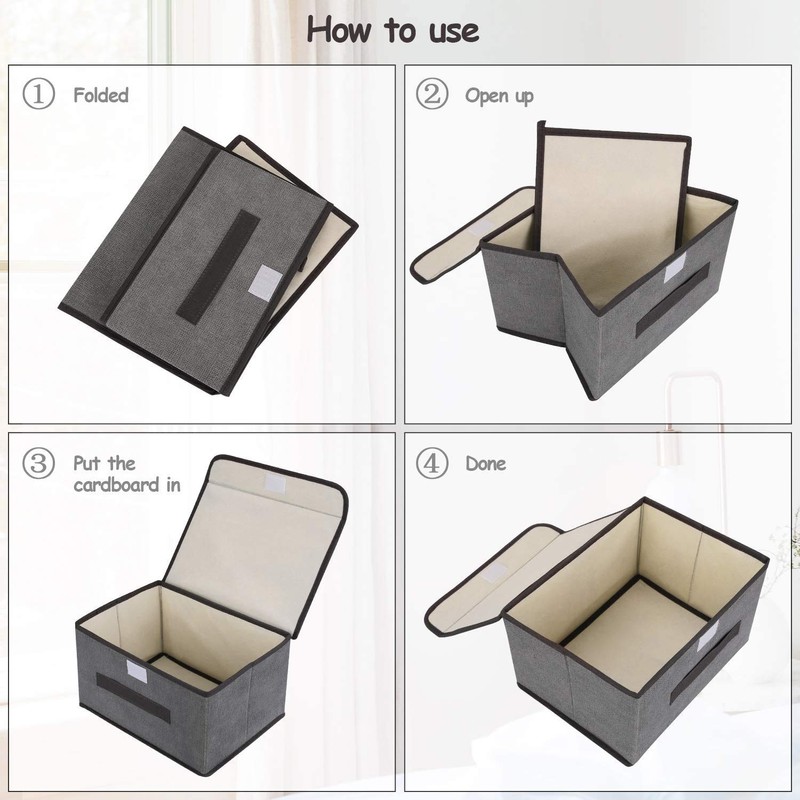 How to use

① Folded

② Open up

③ Put the cardboard in

④ Done