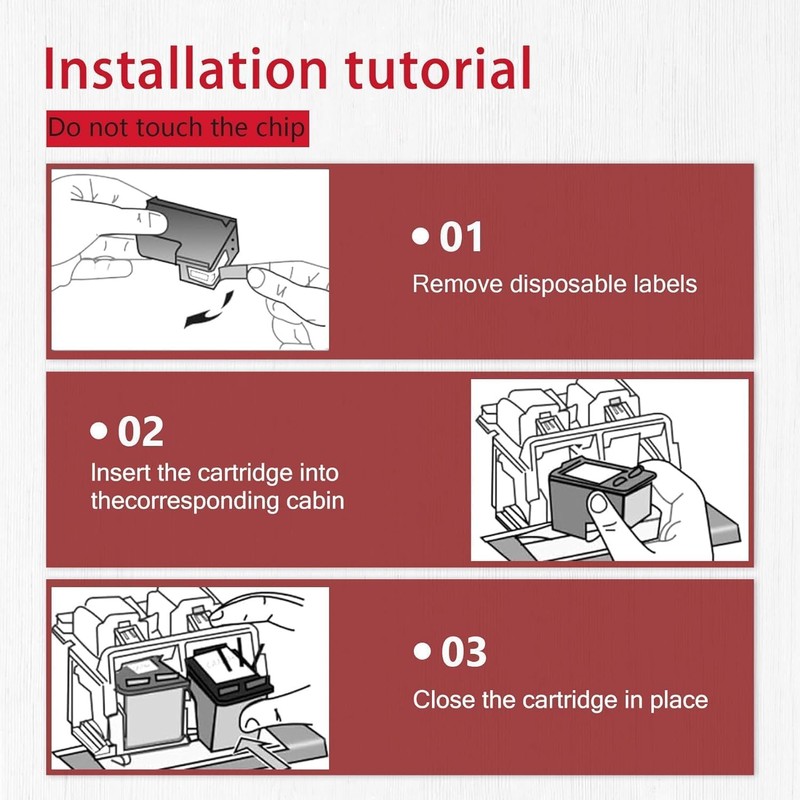 Installation tutorial

Do not touch the chip

• 01
Remove disposable labels

• 02
Insert the cartridge into thecorresponding cabin

• 03
Close the cartridge in place