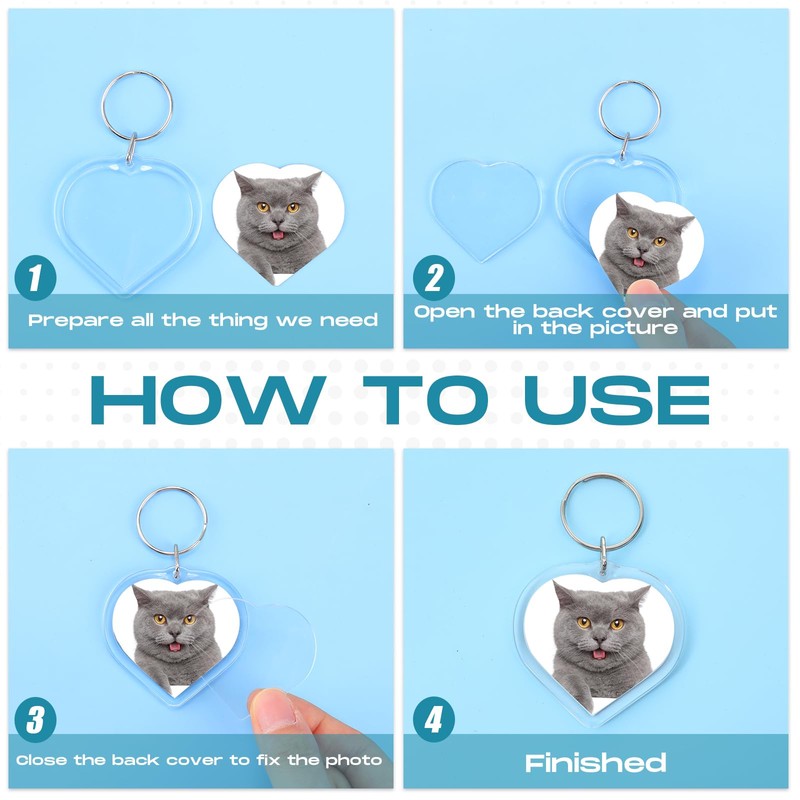 1
Prepare all the thing we need

2
Open the back cover and put in the picture

HOW TO USE

3
Close the back cover to fix the photo

4
Finished