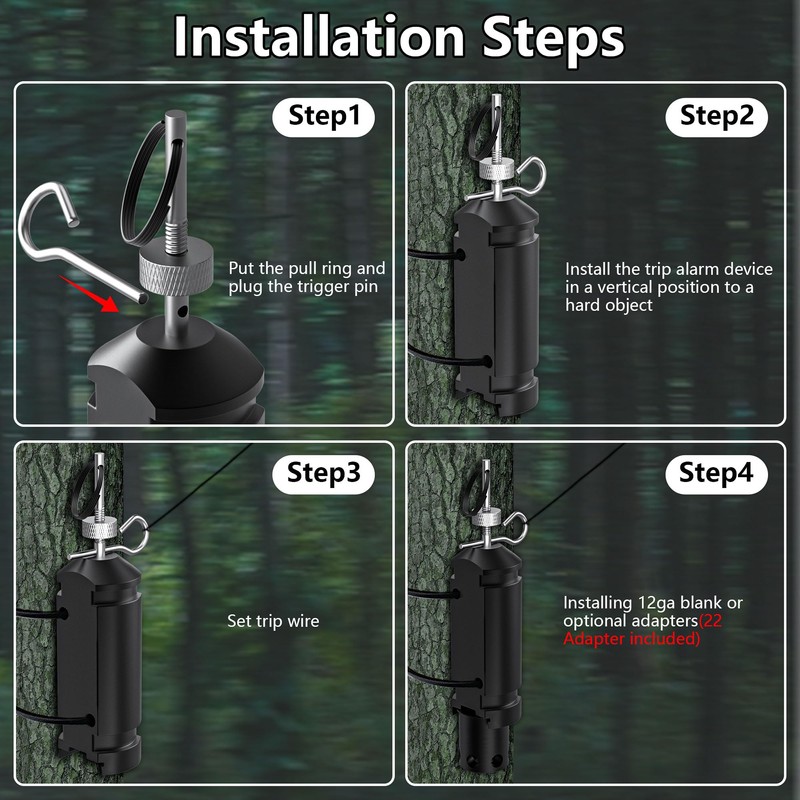 Installation Steps

Step1

Put the pull ring and plug the trigger pin

Step2

Install the trip alarm device in a vertical position to a hard object

Step3

Set trip wire

Step4

Installing 12ga blank or optional adapters(22 Adapter included)